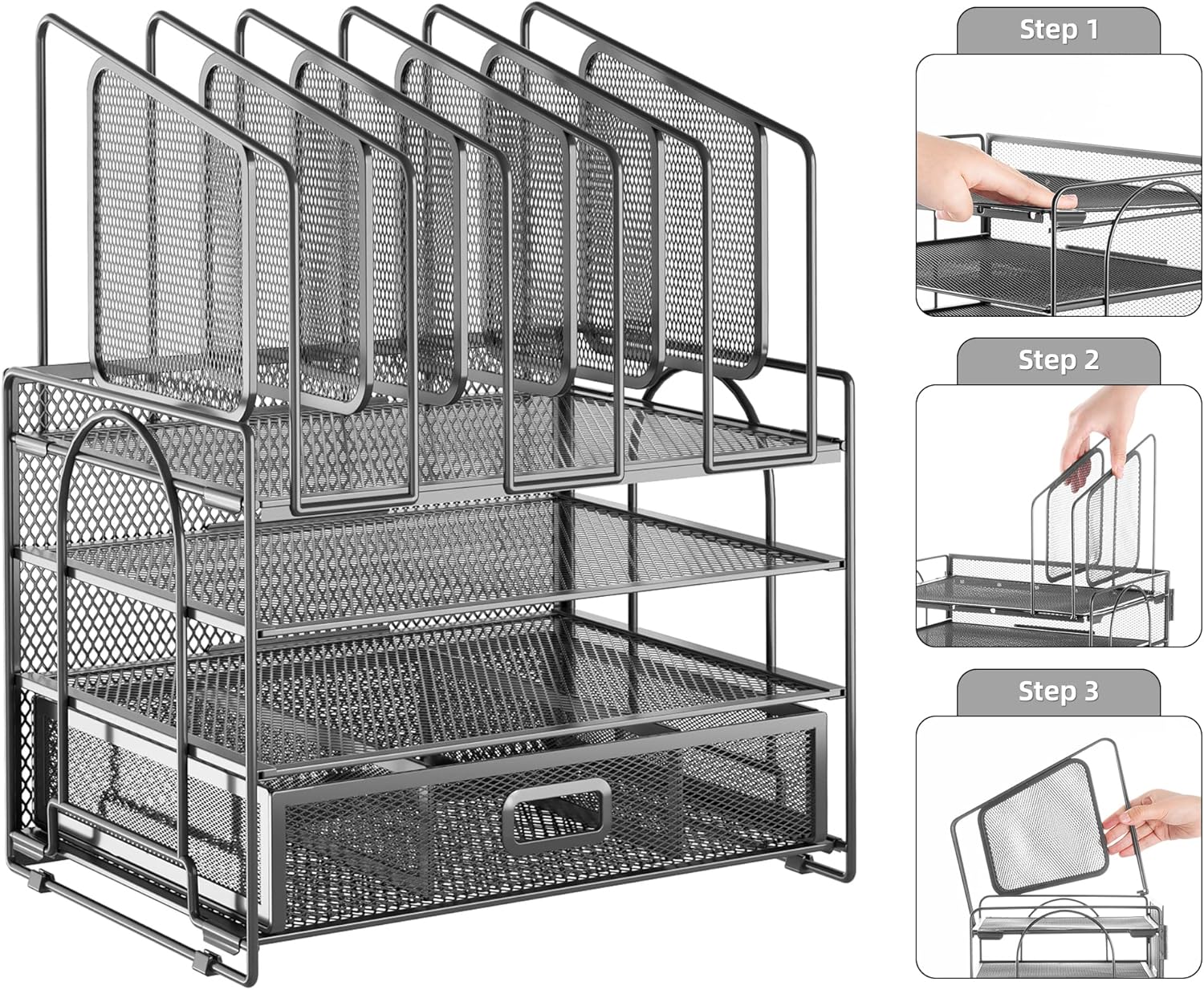 Step 1

Step 2

Step 3