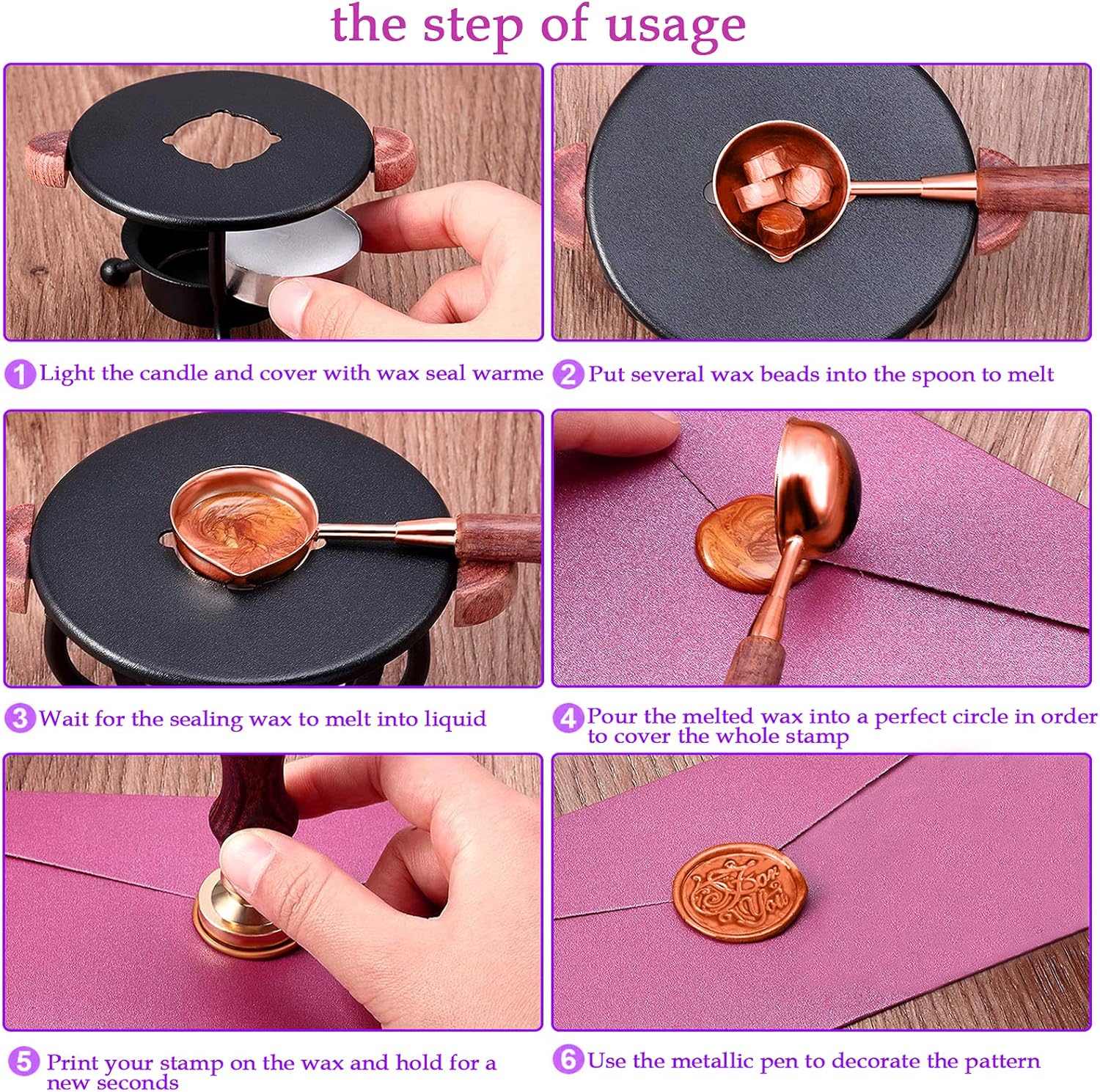 the step of usage

1 Light the candle and cover with wax seal warme

2 Put several wax beads into the spoon to melt

3 Wait for the sealing wax to melt into liquid

4 Pour the melted wax into a perfect circle in order to cover the whole stamp

For You

5 Print your stamp on the wax and hold for a new seconds

6 Use the metallic pen to decorate the pattern