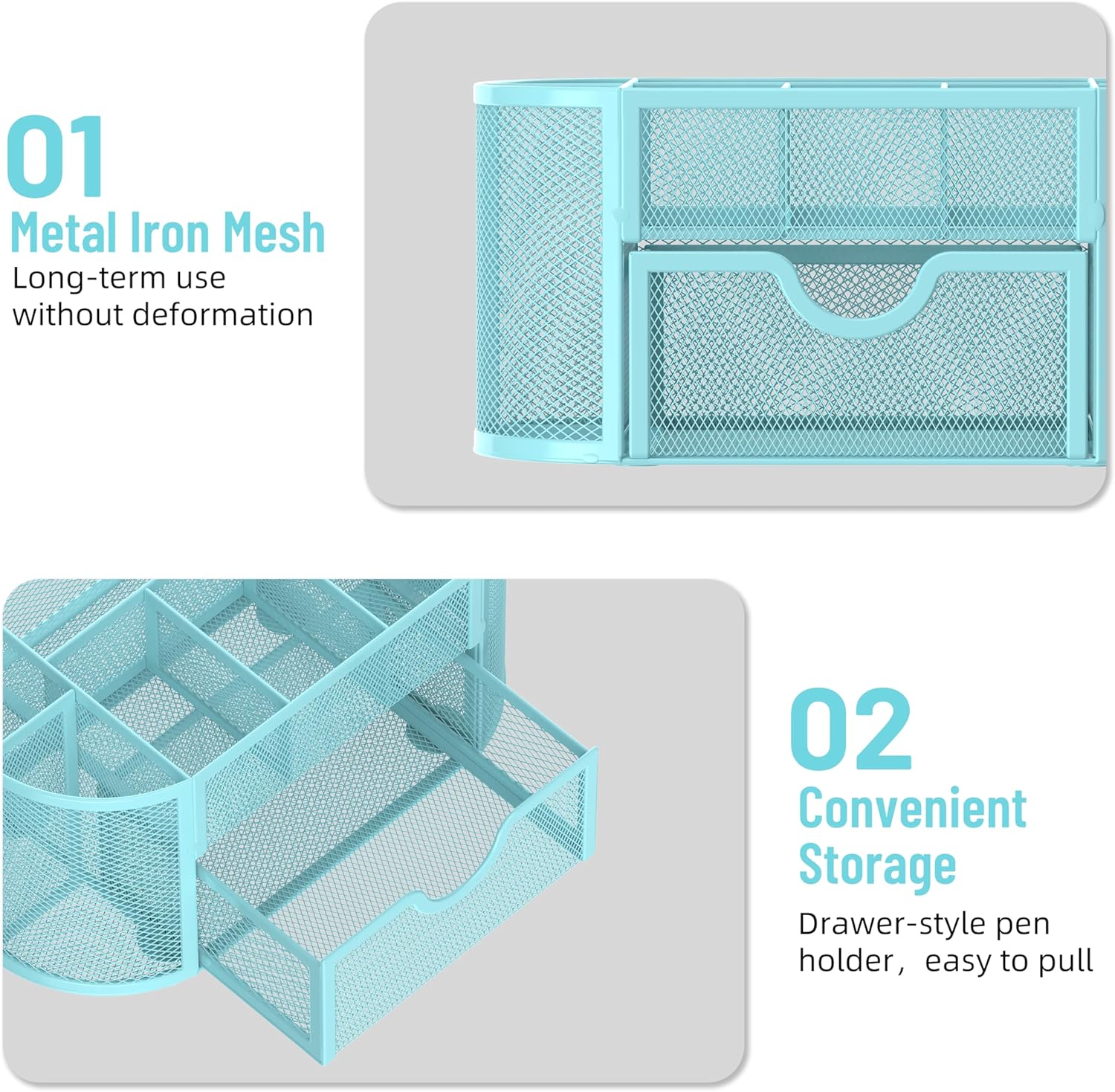 01
Metal Iron Mesh
Long-term use without deformation

02
Convenient Storage
Drawer-style pen holder， easy to pull