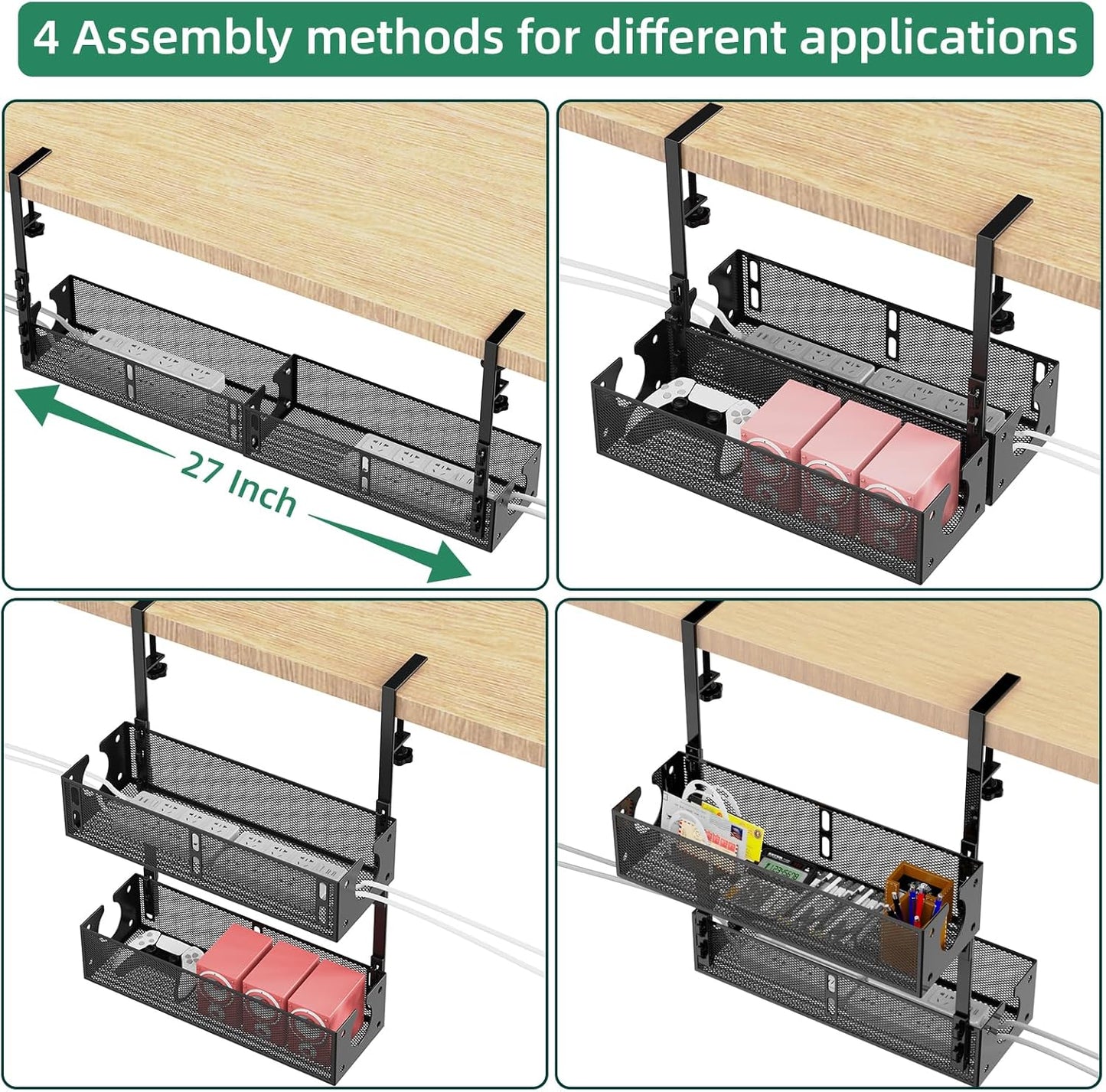 4 Assembly methods for different applications

27 Inch