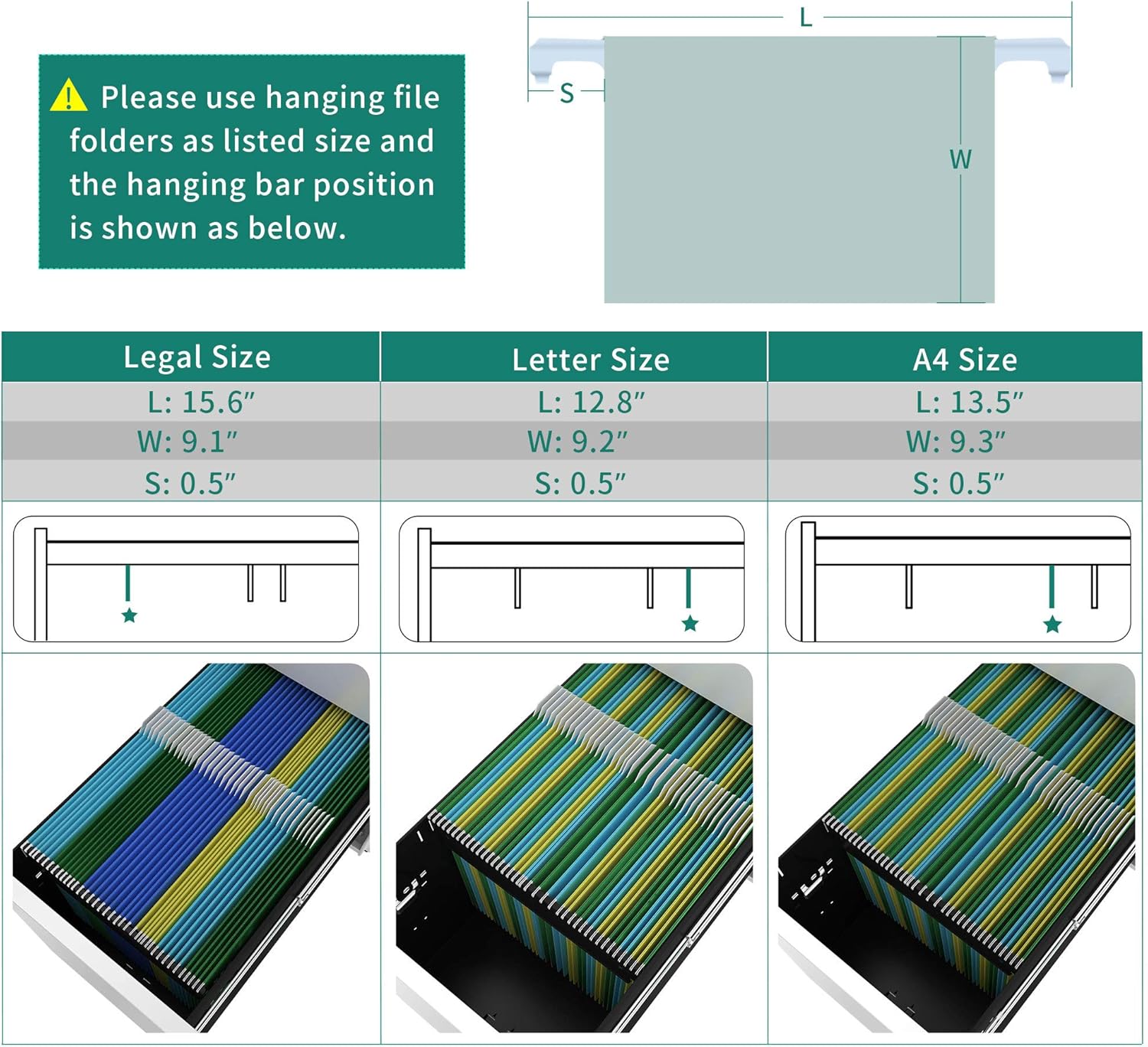 Please use hanging file folders as listed size and the hanging bar position is shown as below.

L

S

W

| Legal Size | Letter Size | A4 Size |
|---|---|---|
| L: 15.6″ | L: 12.8″ | L: 13.5″ |
| W: 9.1″ | W: 9.2″ | W: 9.3″ |
| S: 0.5″ | S: 0.5″ | S: 0.5″ |