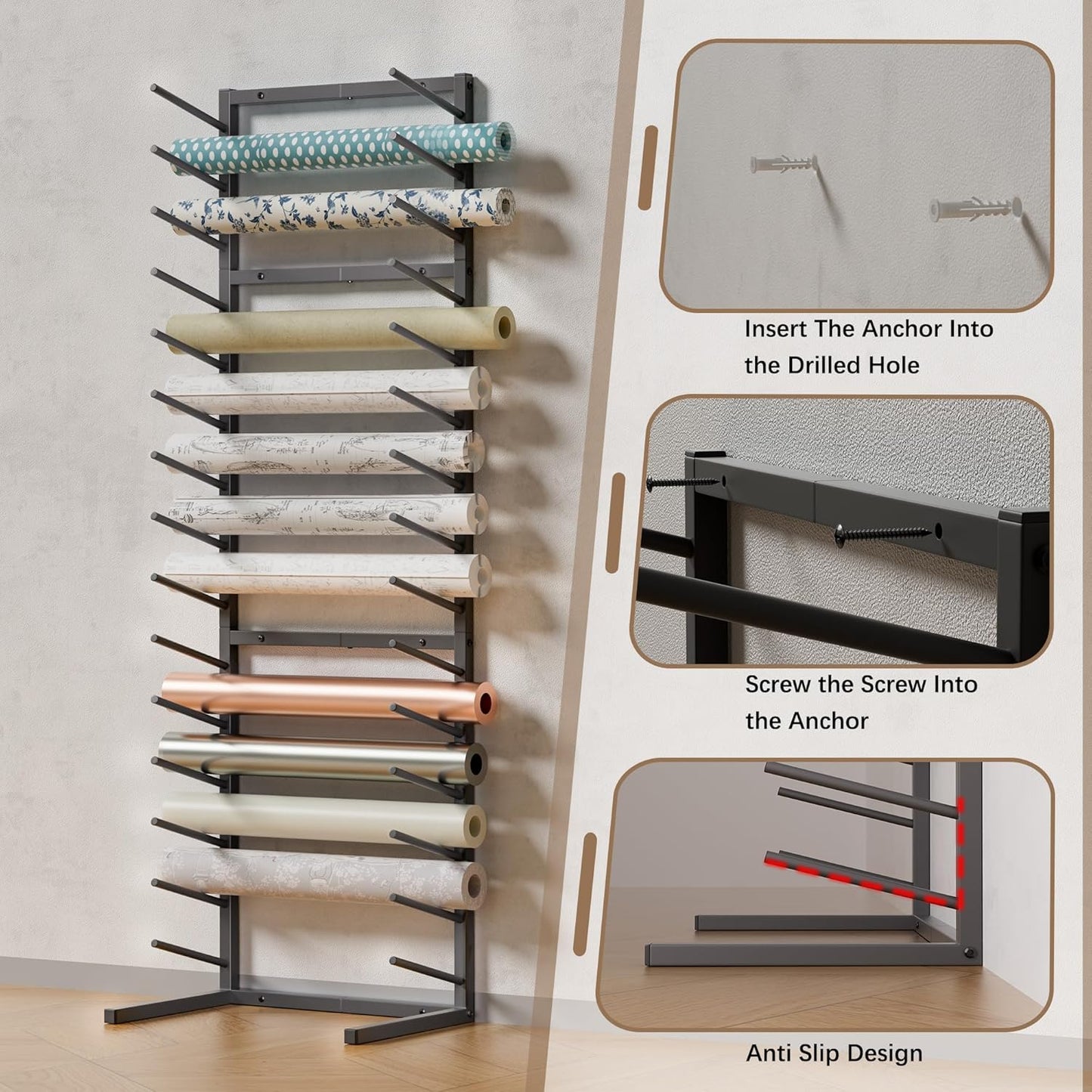 Insert The Anchor Into the Drilled Hole

Screw the Screw Into the Anchor

Anti Slip Design