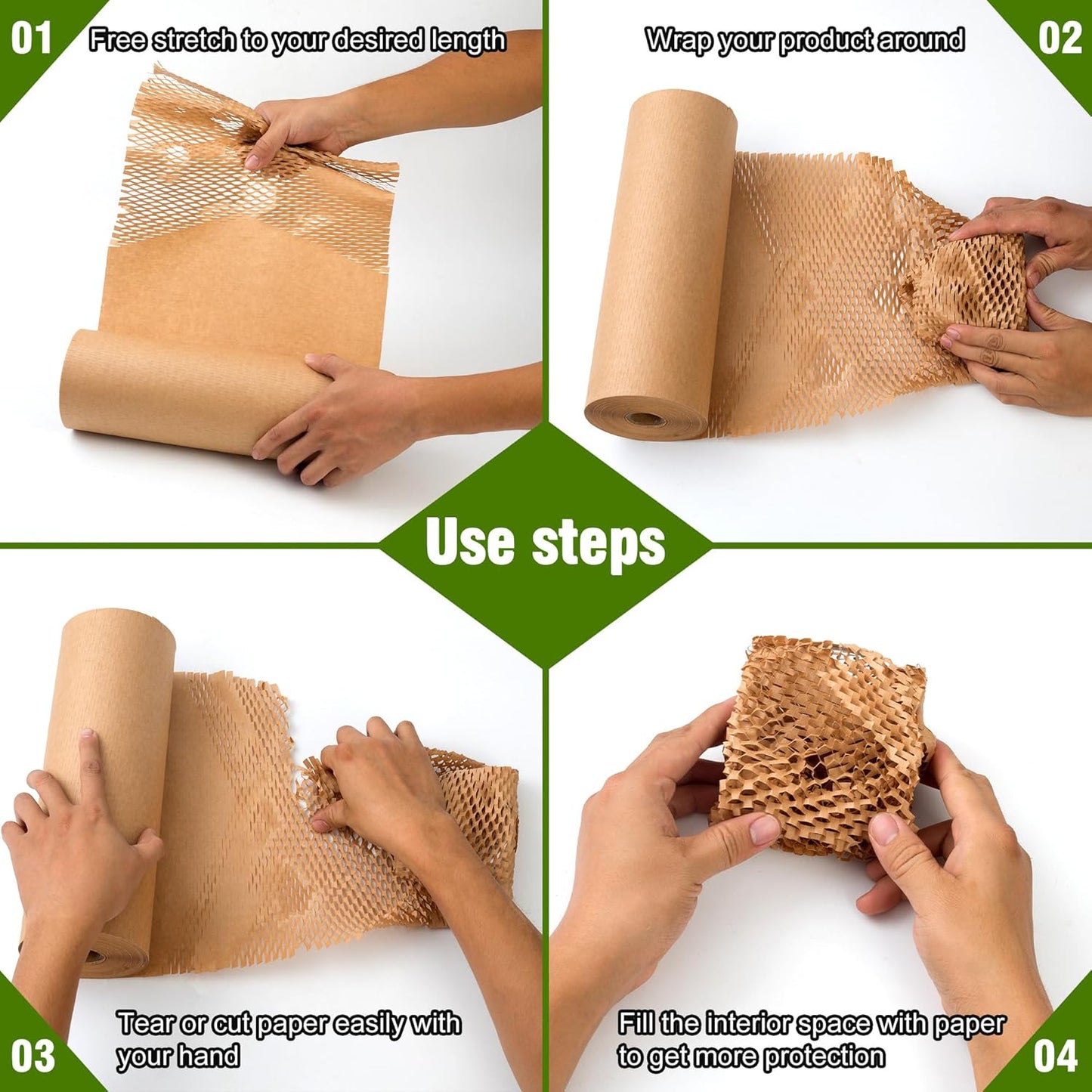 01 Free stretch to your desired length

Wrap your product around 02

Use steps

Tear or cut paper easily with your hand

03

Fill the interior space with paper to get more protection

04