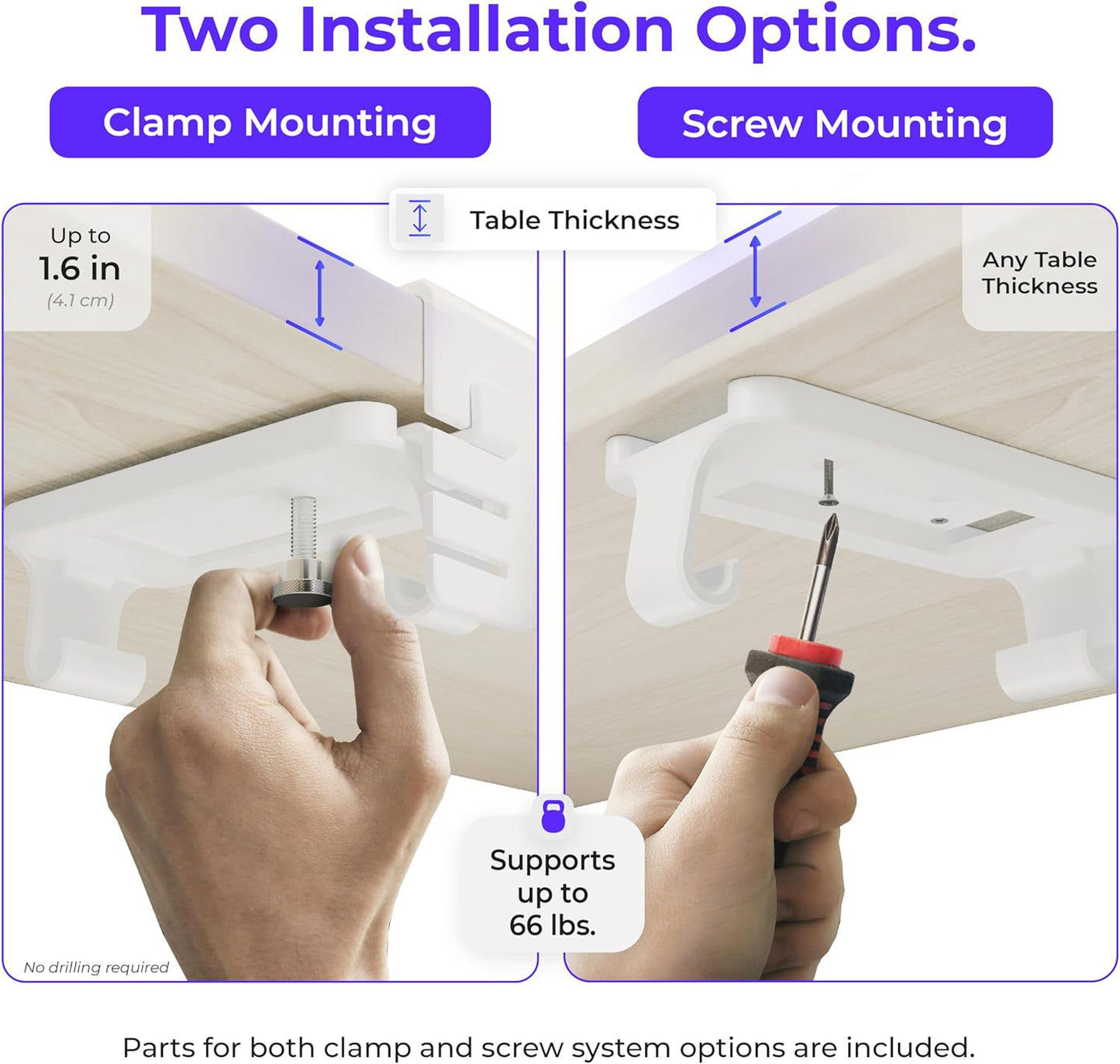 Two Installation Options.

Clamp Mounting

Screw Mounting

Table Thickness

Up to
1.6 in
(4.1 cm)

Any Table Thickness

Supports up to 66 lbs.

No drilling required

Parts for both clamp and screw system options are included.