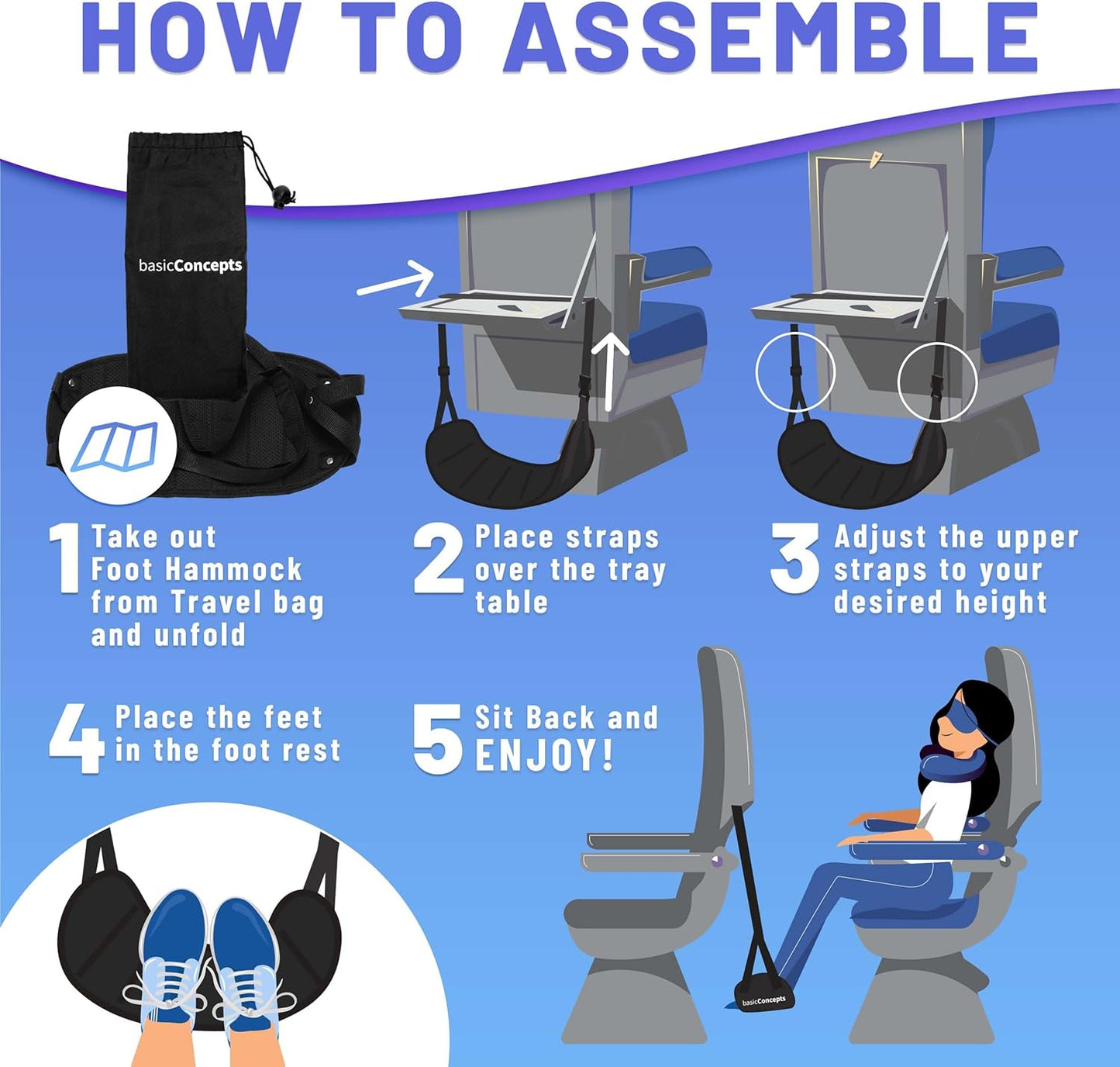 HOW TO ASSEMBLE

basicConcepts

1 Take out Foot Hammock from Travel bag and unfold

2 Place straps over the tray table

3 Adjust the upper straps to your desired height

4 Place the feet in the foot rest

5 Sit Back and ENJOY!

basicConcepts