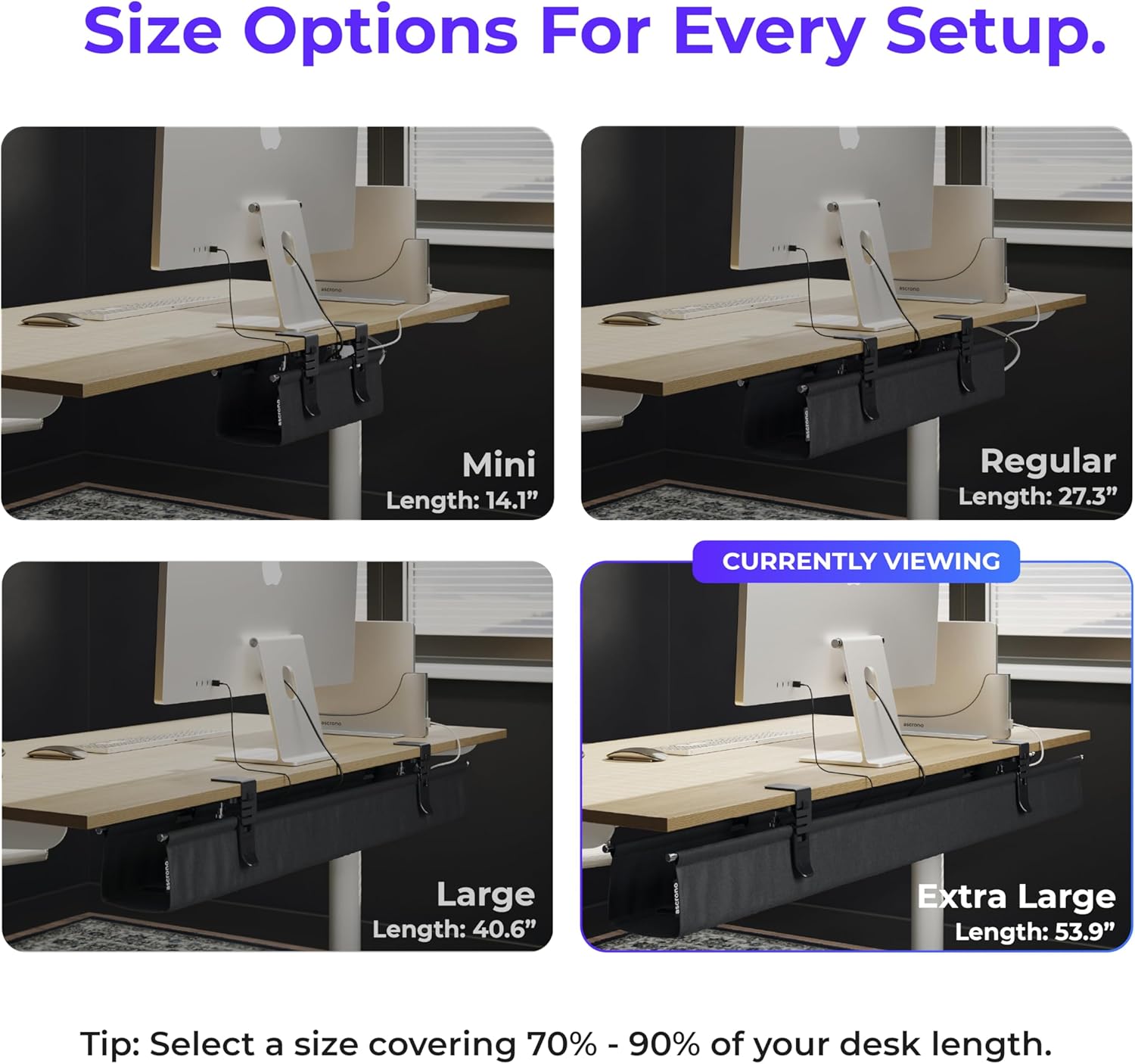 Size Options For Every Setup.

ascrono
ascrono
Mini
Length: 14.1”

ascrono
ascrono
Regular
Length: 27.3”

ascrono
ascrono
Large
Length: 40.6”

CURRENTLY VIEWING
ascrono
ascrono
Extra Large
Length: 53.9”

Tip: Select a size covering 70% - 90% of your desk length.