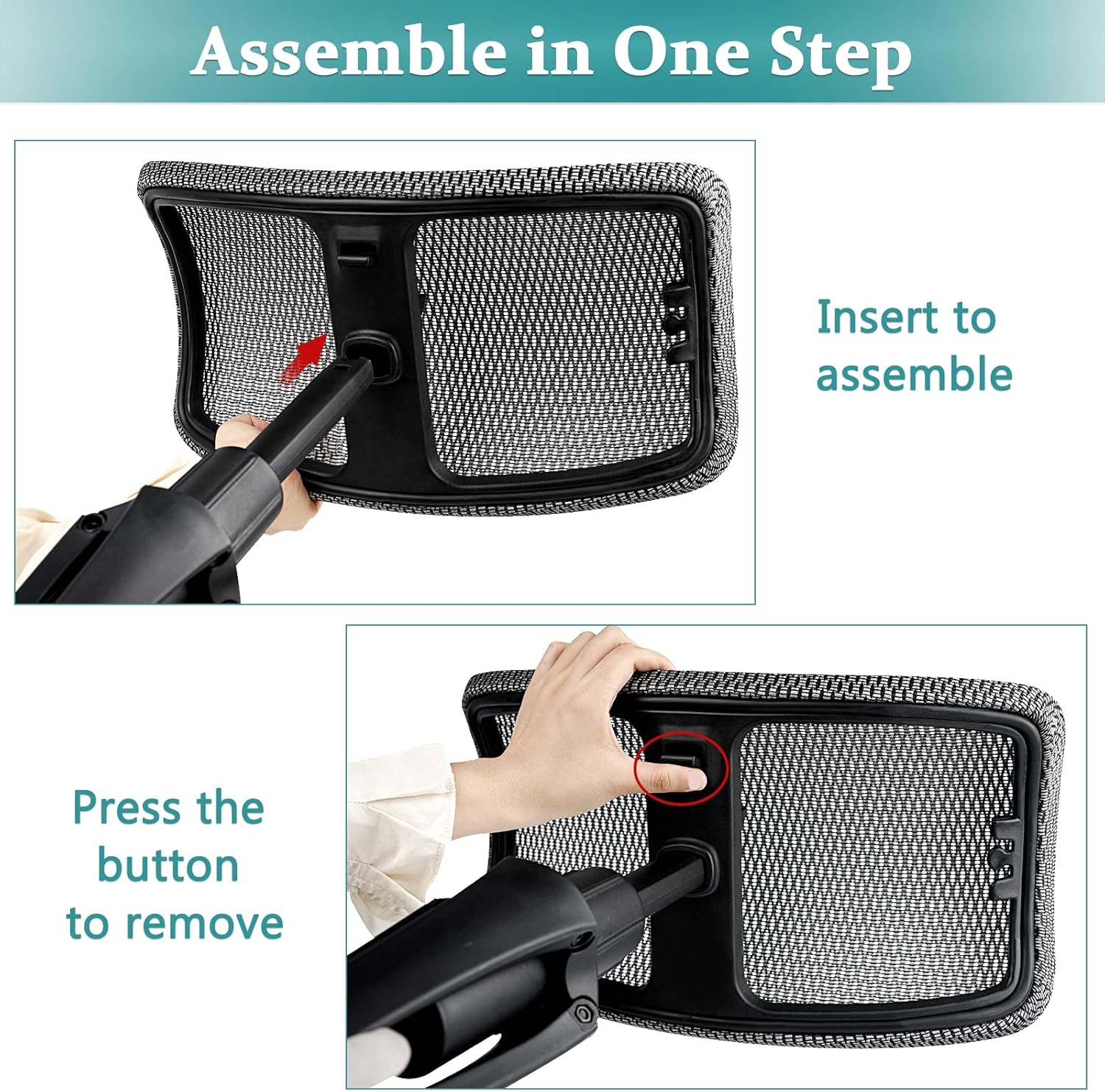 Assemble in One Step

Insert to assemble

Press the button to remove