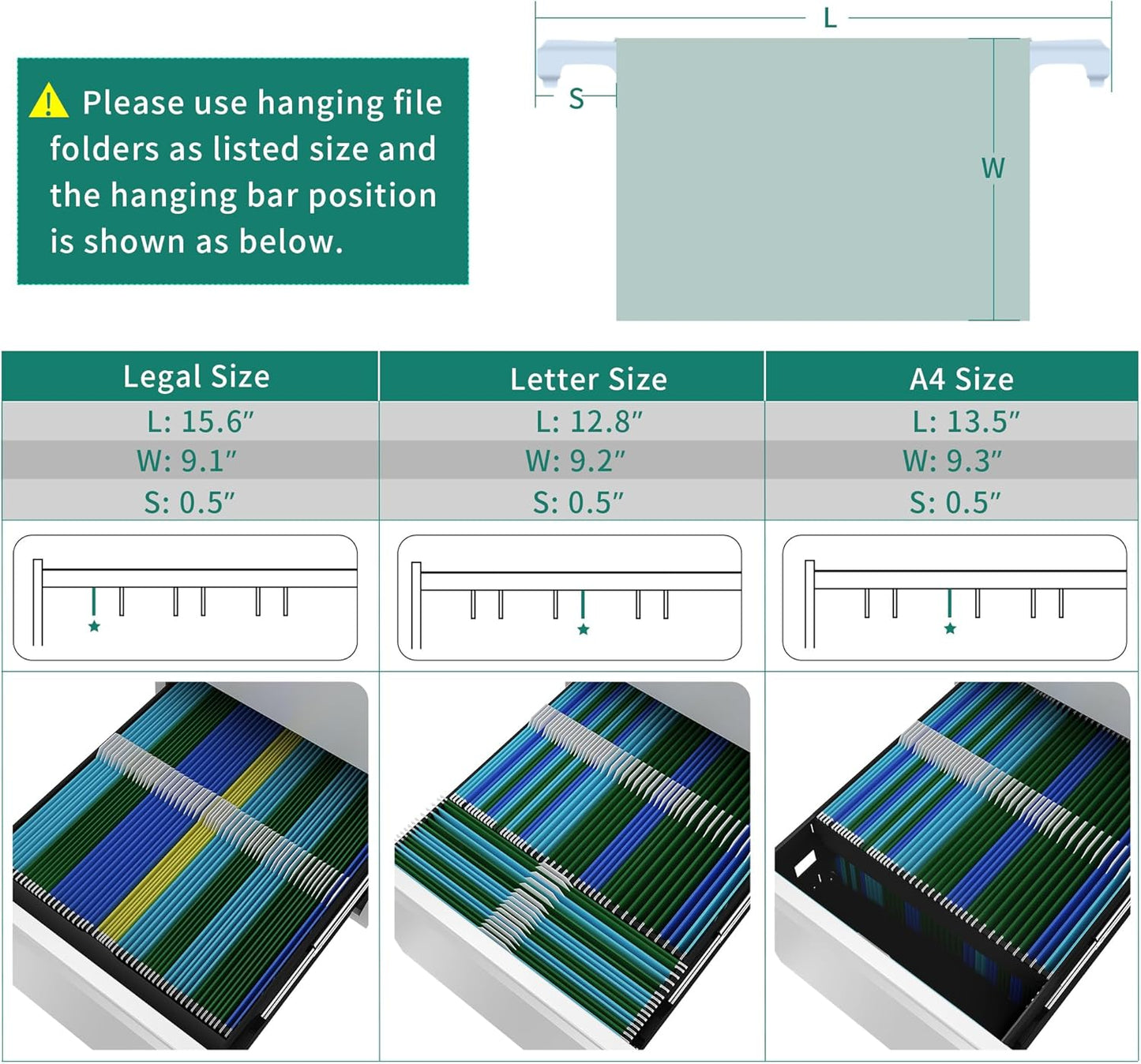 Please use hanging file folders as listed size and the hanging bar position is shown as below.

L

S

W

| Legal Size | Letter Size | A4 Size |
|---|---|---|
| L: 15.6″ | L: 12.8″ | L: 13.5″ |
| W: 9.1″ | W: 9.2″ | W: 9.3″ |
| S: 0.5″ | S: 0.5″ | S: 0.5″ |