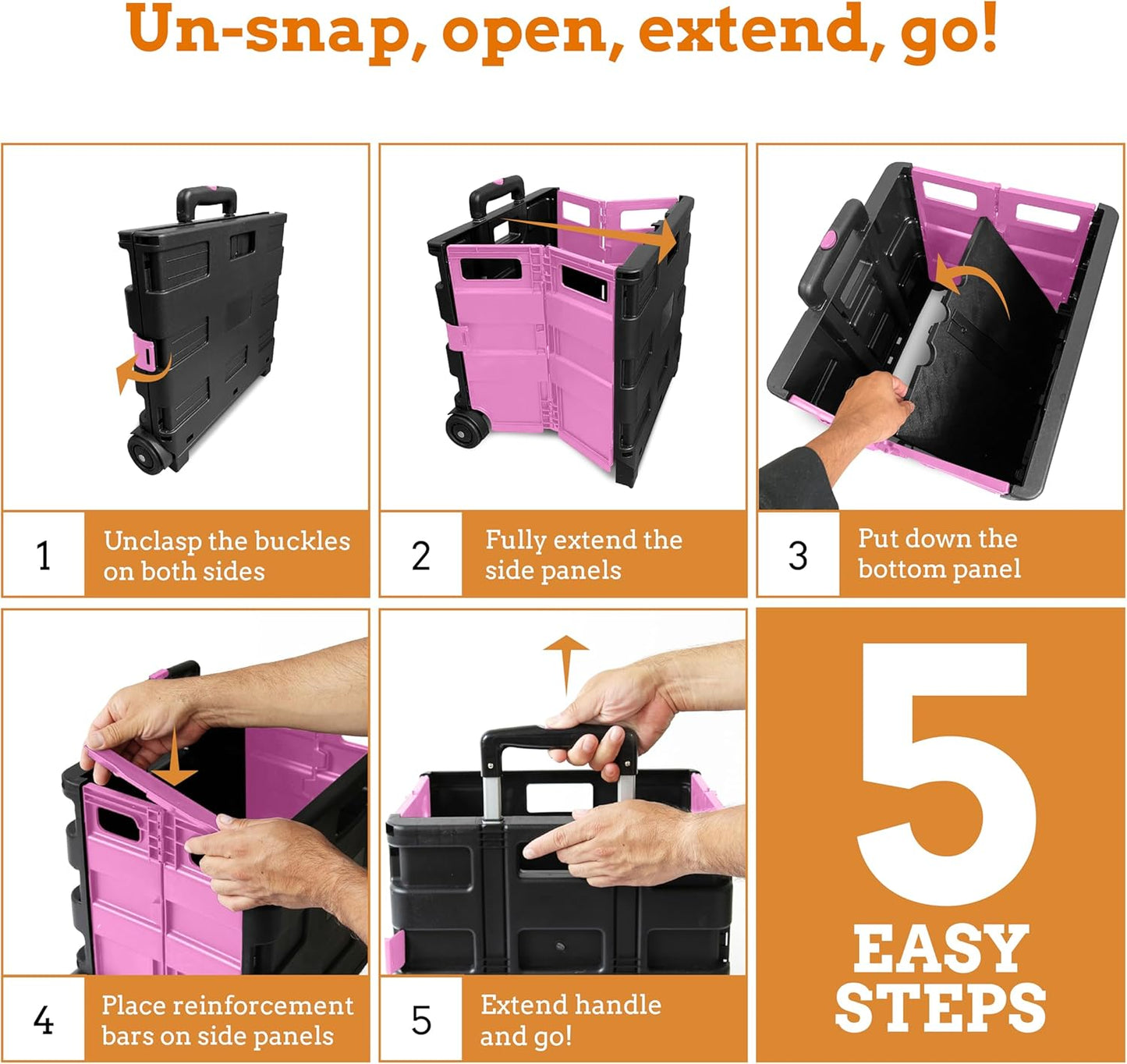 Un-snap, open, extend, go!

1 Unclasp the buckles on both sides

2 Fully extend the side panels

3 Put down the bottom panel

4 Place reinforcement bars on side panels

5 Extend handle and go!

5 EASY STEPS