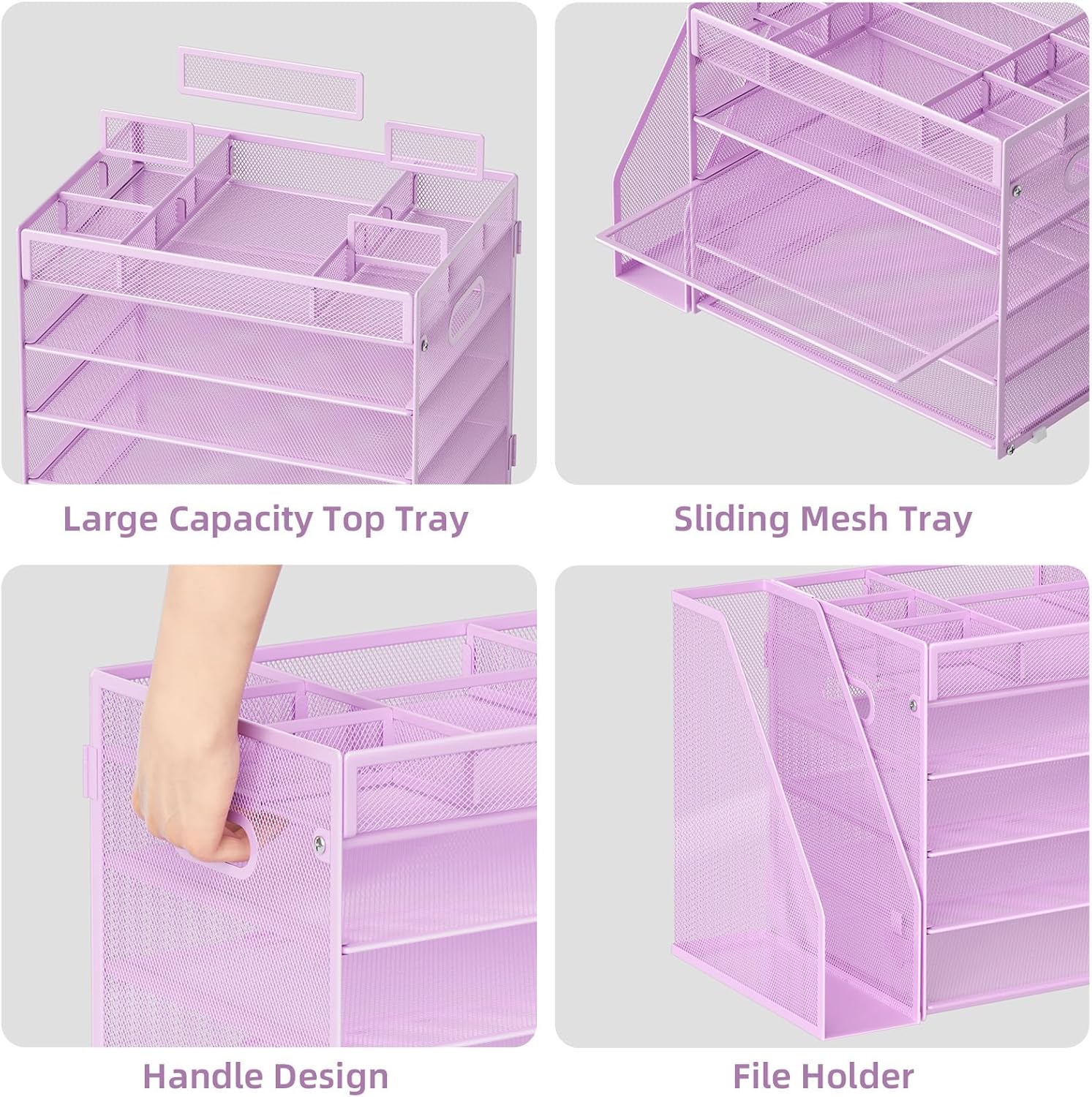 Large Capacity Top Tray

Sliding Mesh Tray

Handle Design

File Holder