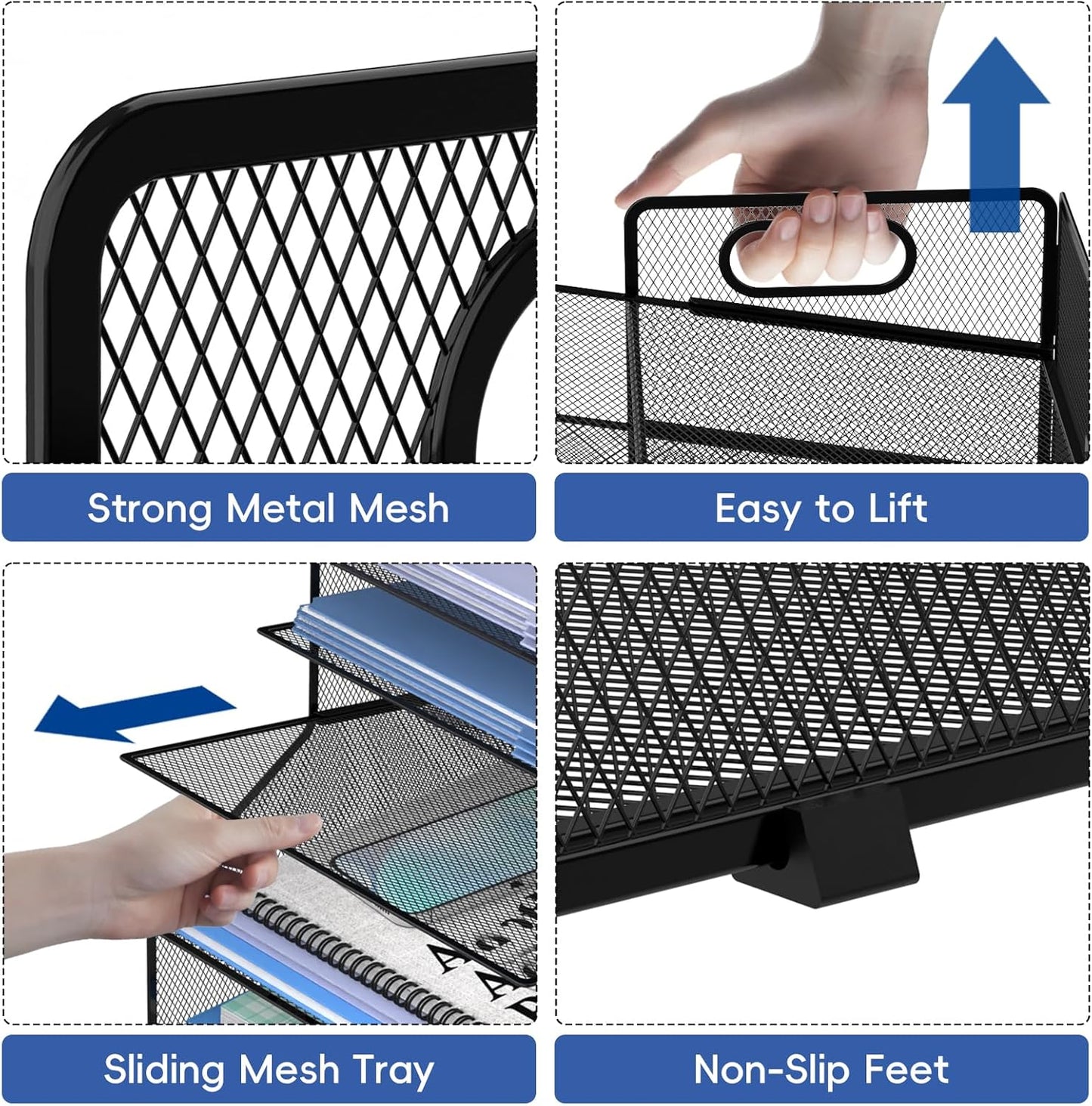 Strong Metal Mesh

Easy to Lift

Sliding Mesh Tray

Non-Slip Feet