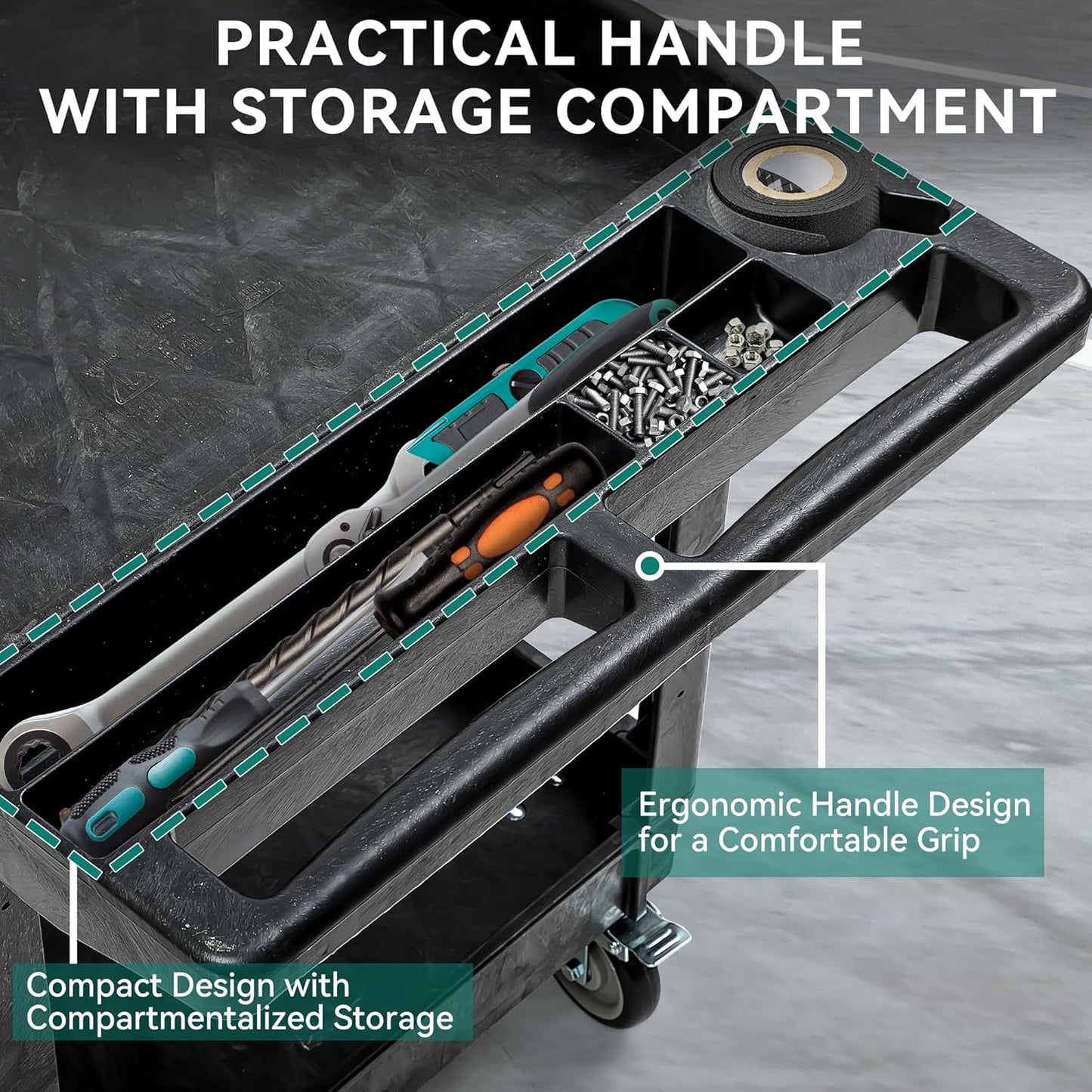 PRACTICAL HANDLE WITH STORAGE COMPARTMENT

Ergonomic Handle Design for a Comfortable Grip

Compact Design with Compartmentalized Storage