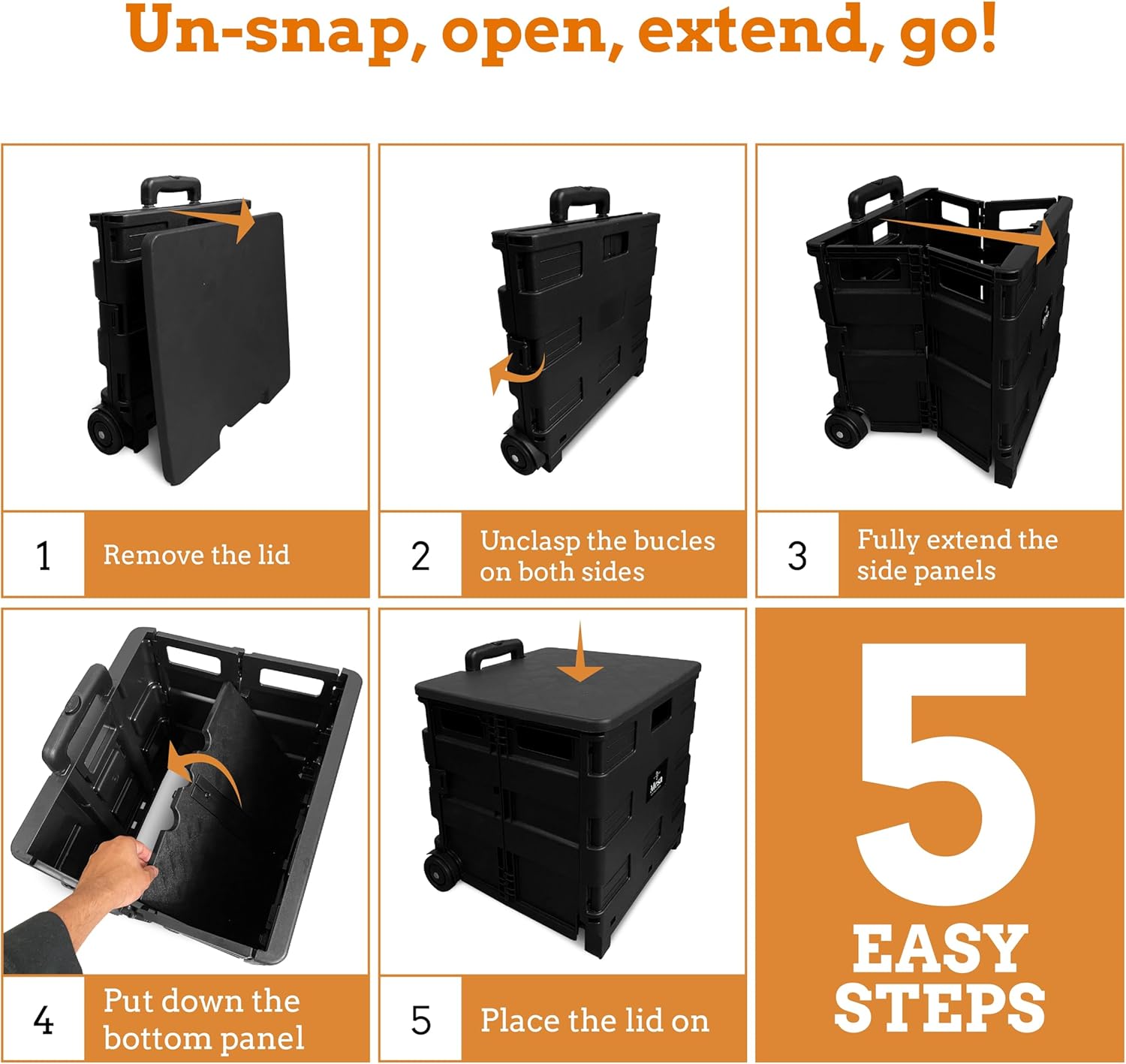 Un-snap, open, extend, go!

1 Remove the lid

2 Unclasp the bucles on both sides

3 Fully extend the side panels

4 Put down the bottom panel

5 Place the lid on

5 EASY STEPS