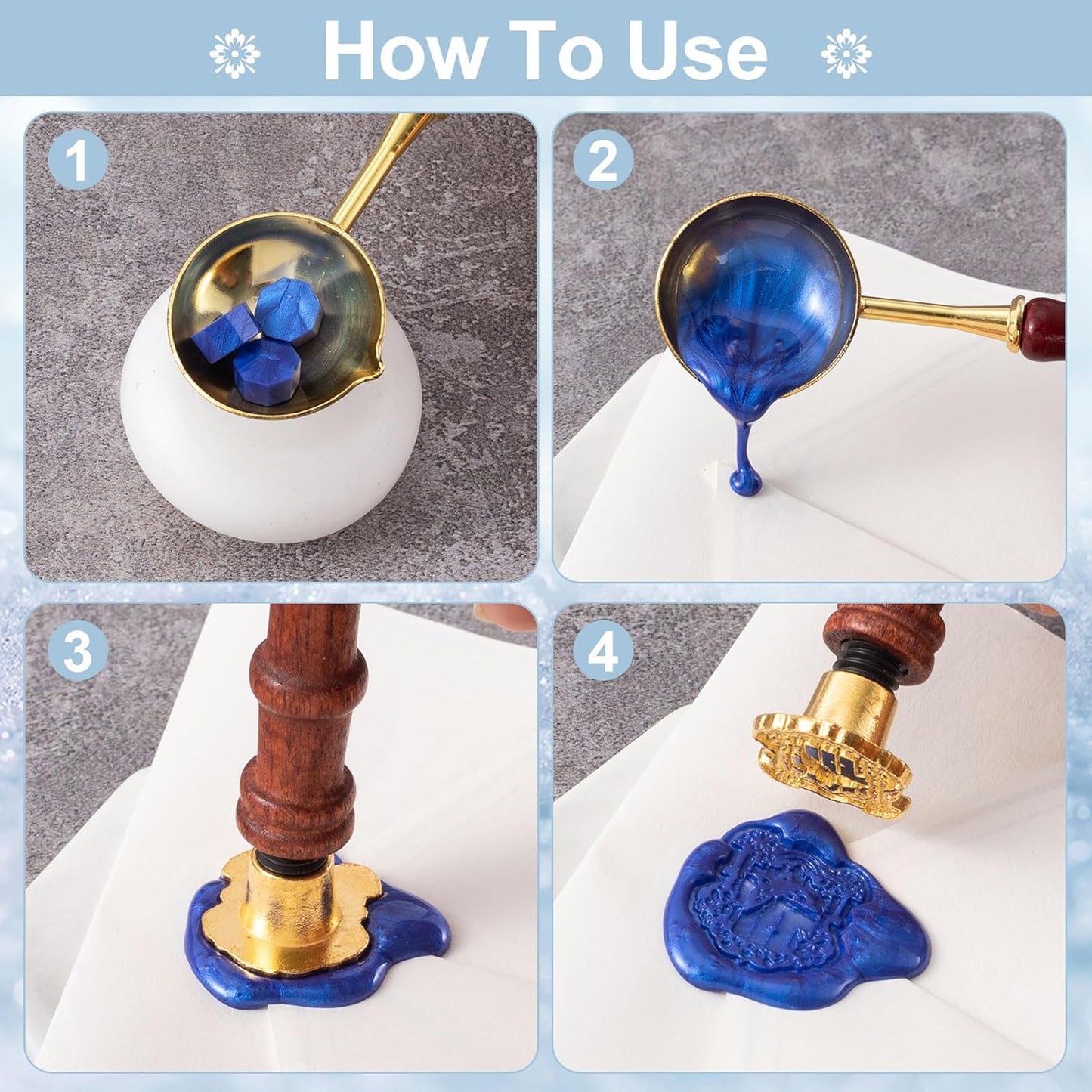 How To Use

1

2

3

4