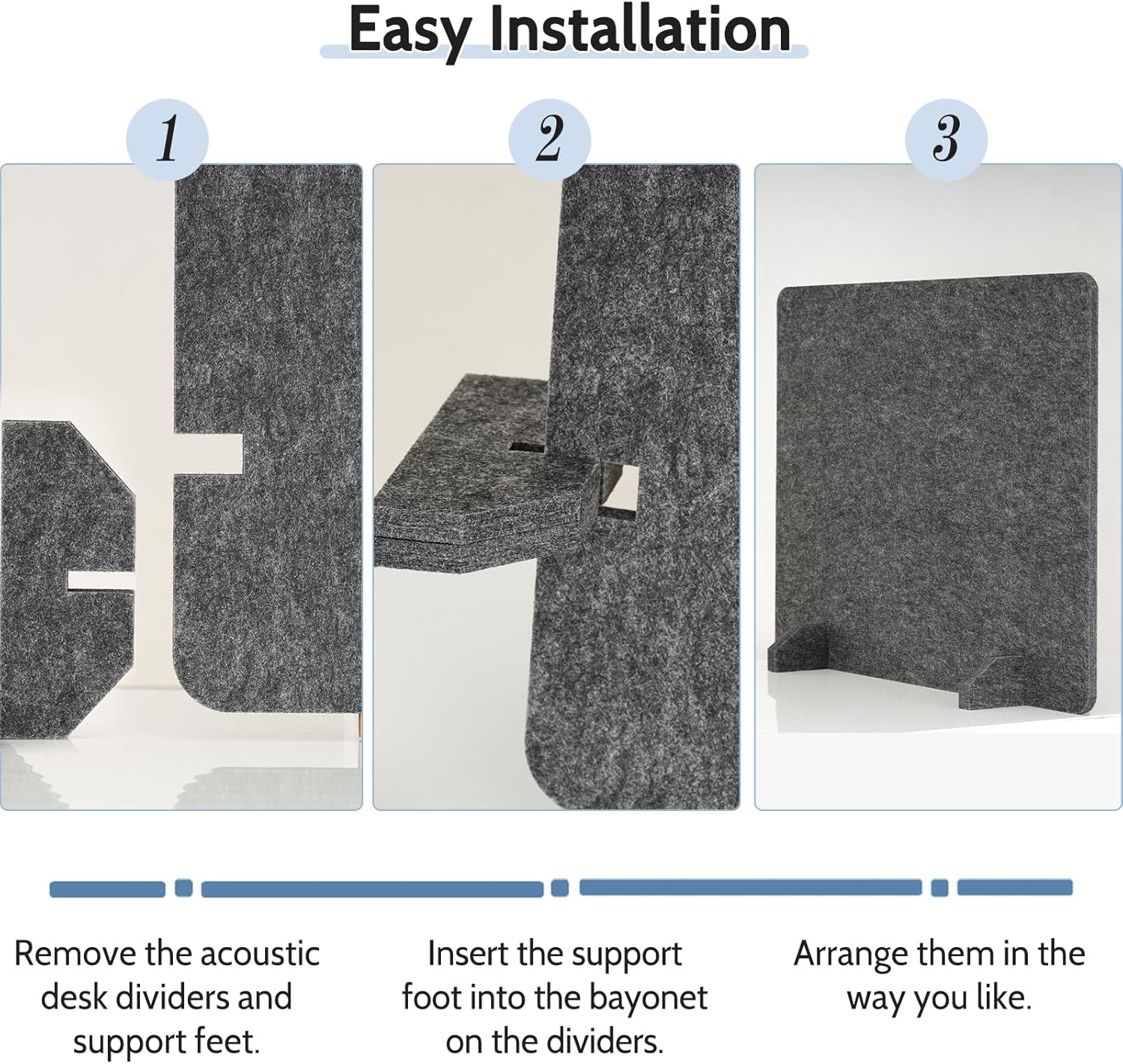 Easy Installation

1

2

3

Remove the acoustic desk dividers and support feet.

Insert the support foot into the bayonet on the dividers.

Arrange them in the way you like.