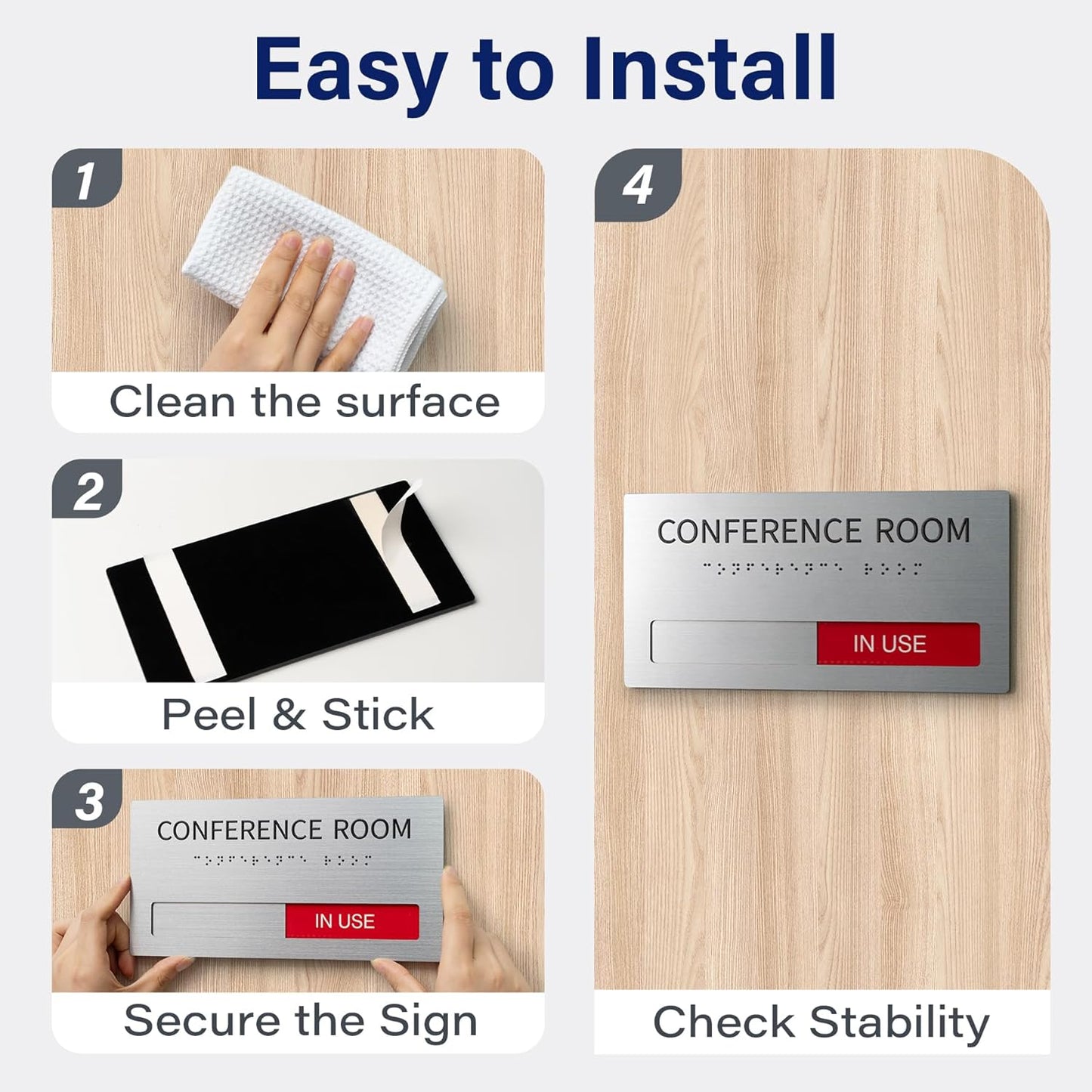 Easy to Install

1

Clean the surface

2

Peel & Stick

3

CONFERENCE ROOM

IN USE

Secure the Sign

4

CONFERENCE ROOM

IN USE

Check Stability