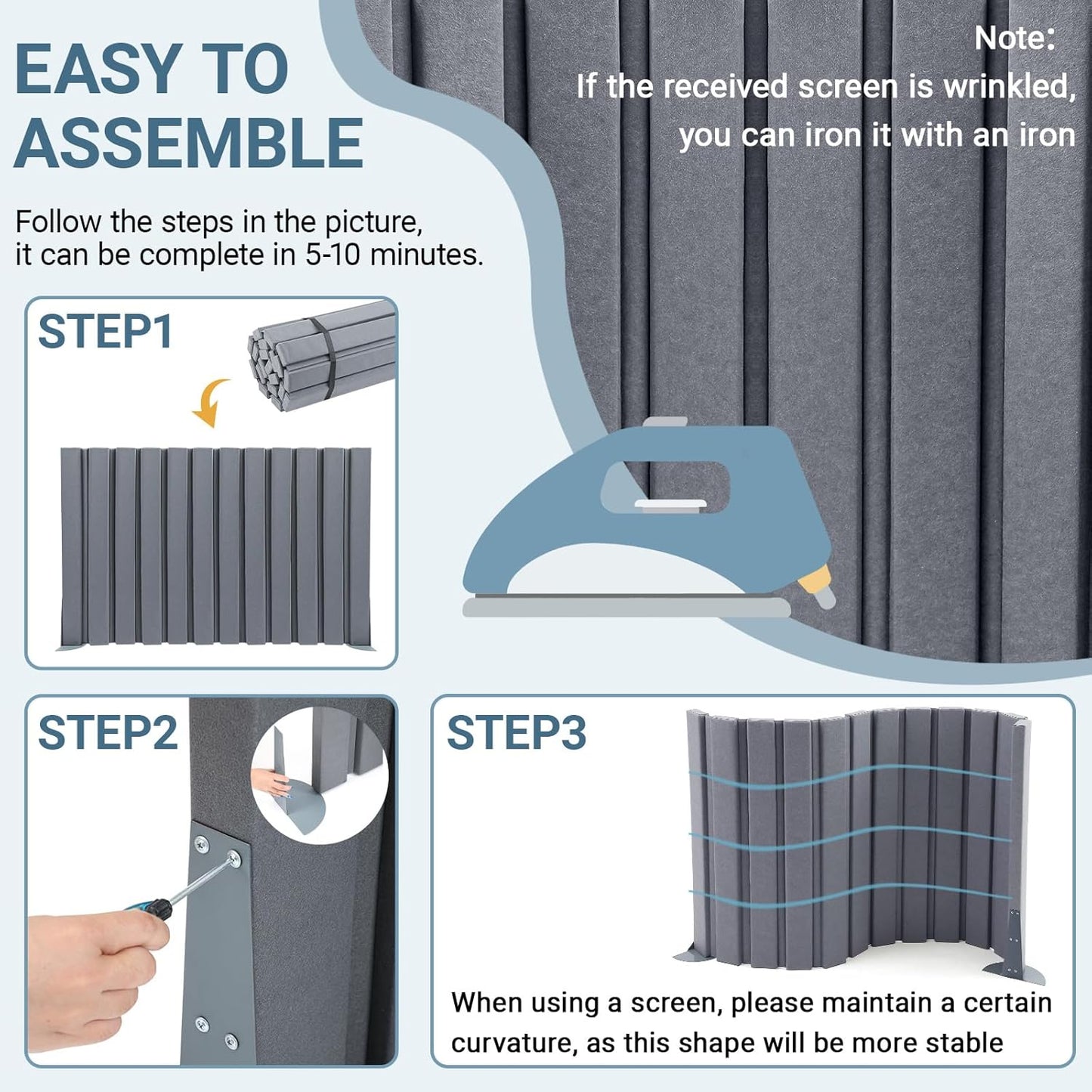 EASY TO ASSEMBLE

Follow the steps in the picture, it can be complete in 5-10 minutes.

Note:
If the received screen is wrinkled, you can iron it with an iron

STEP1

STEP2

STEP3

When using a screen, please maintain a certain curvature, as this shape will be more stable