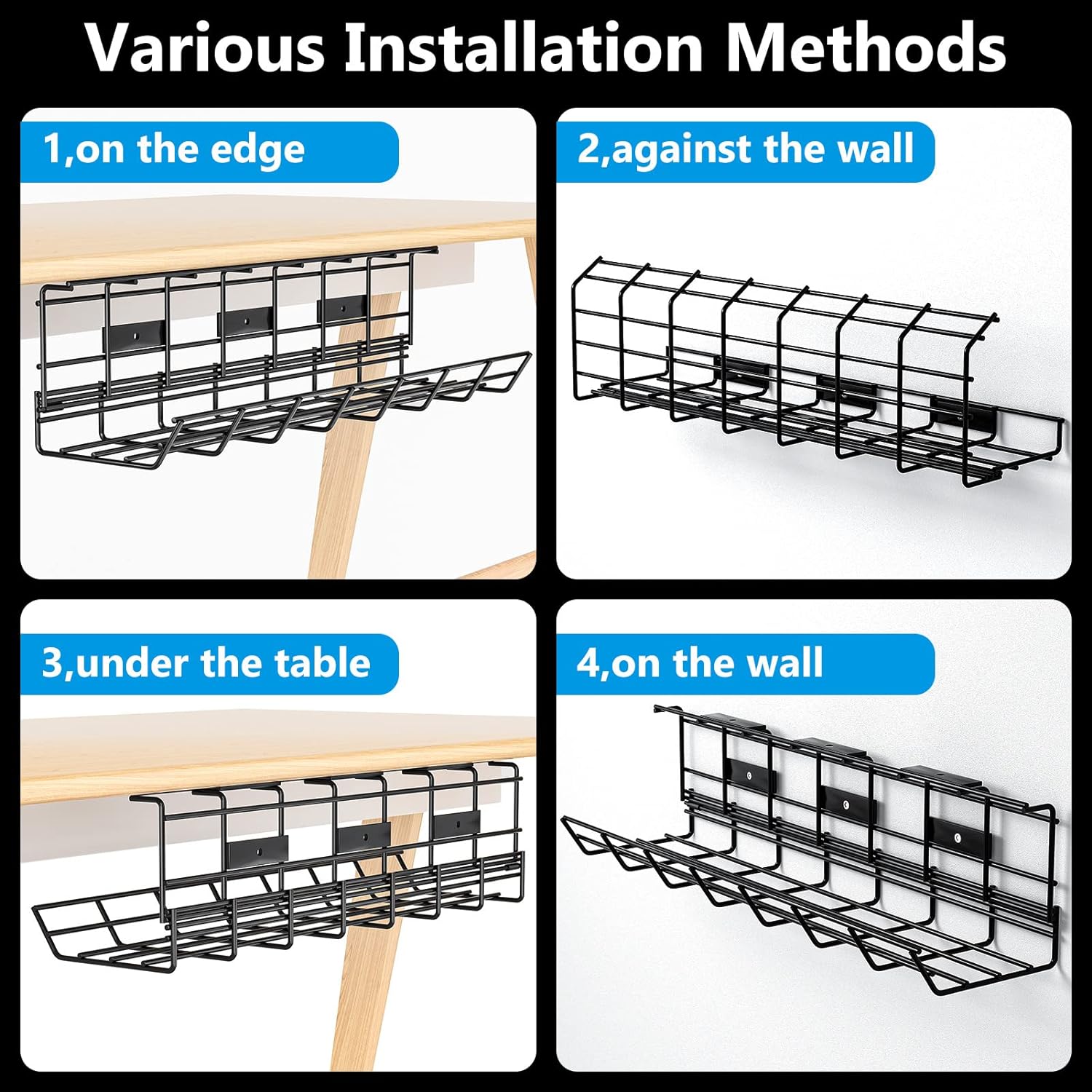 Various Installation Methods

1,on the edge

2,against the wall

3,under the table

4,on the wall