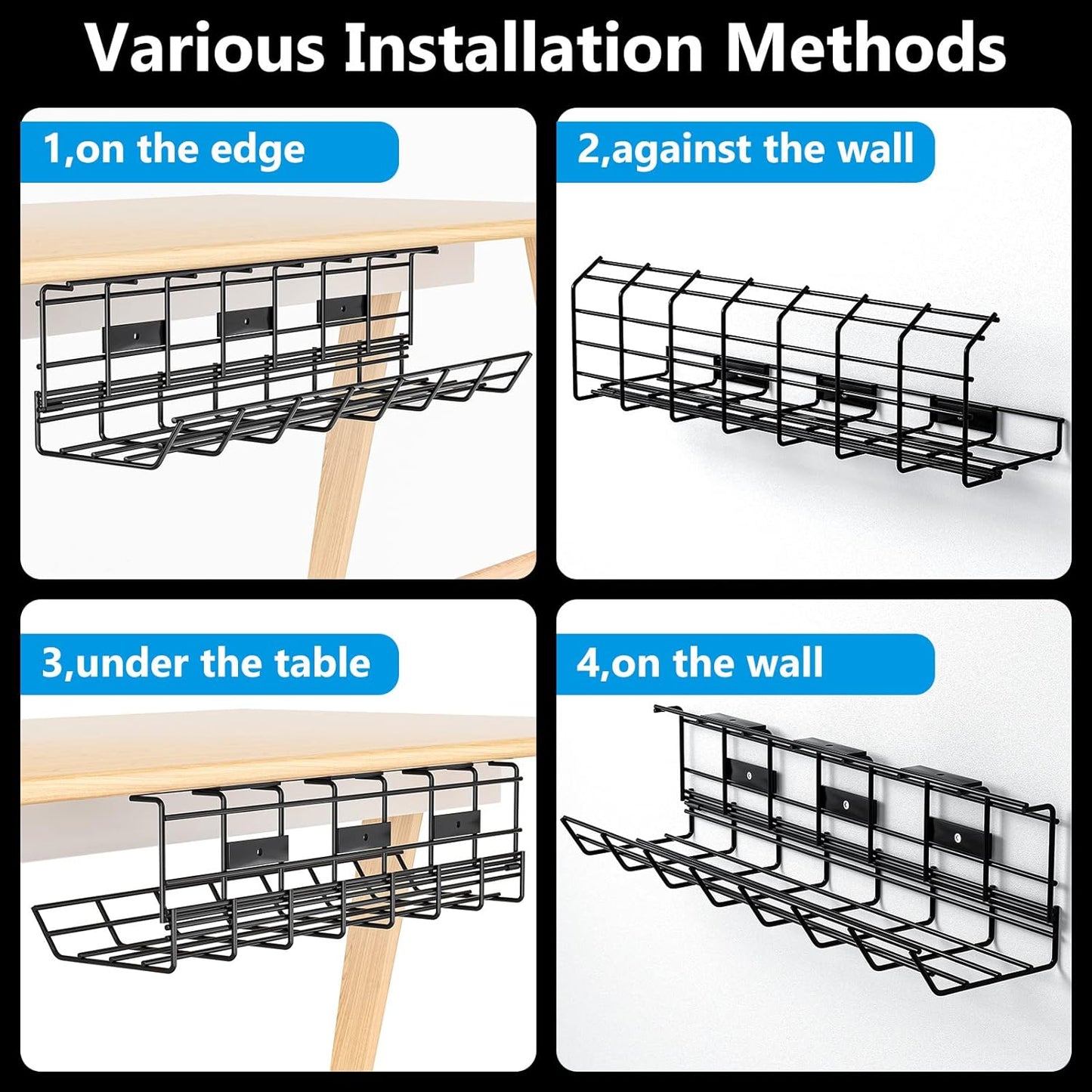 Various Installation Methods

1,on the edge

2,against the wall

3,under the table

4,on the wall