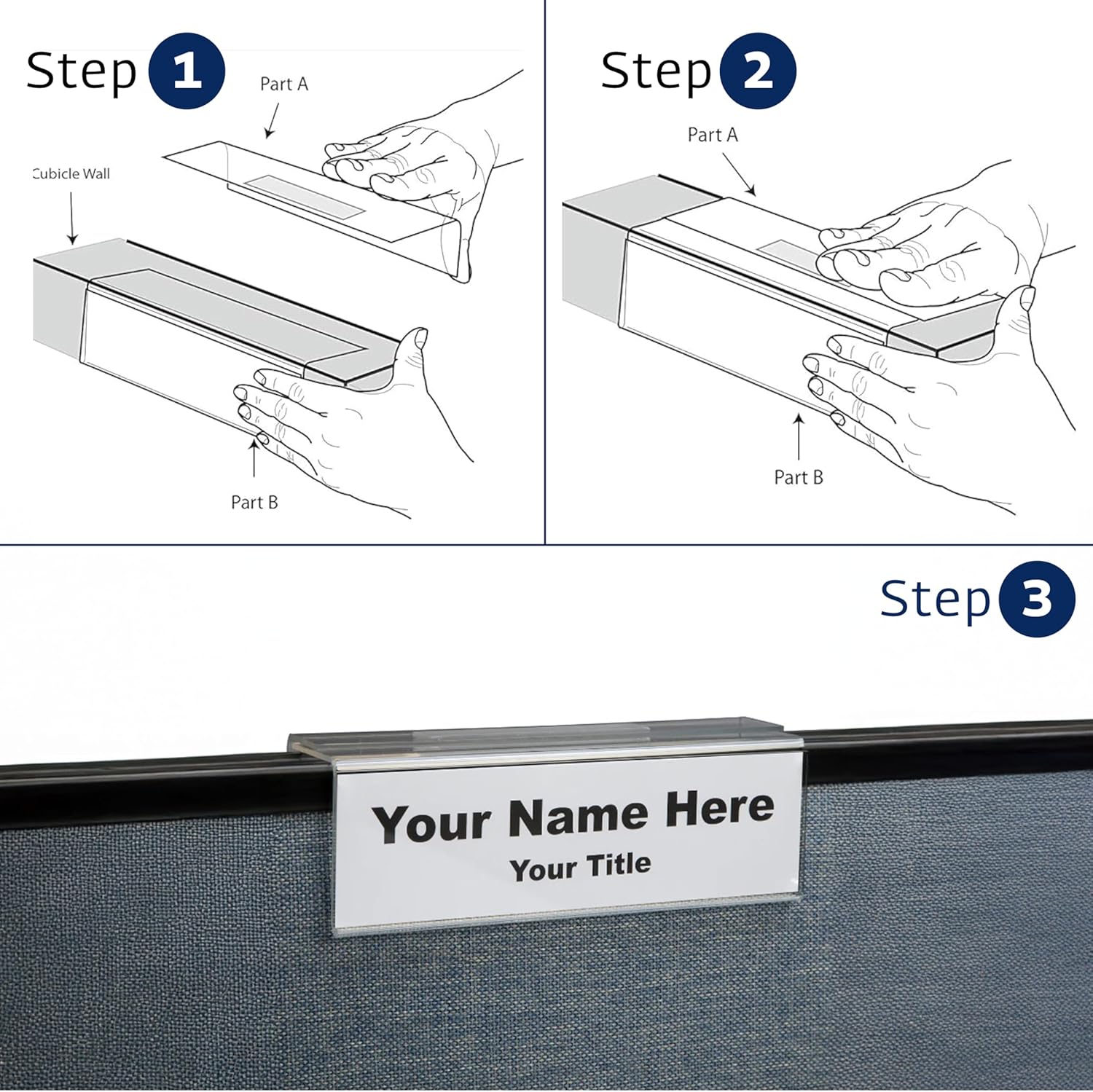 Step 1

Part A

Cubicle Wall

Part B

Step 2

Part A

Part B

Step 3

Your Name Here
Your Title