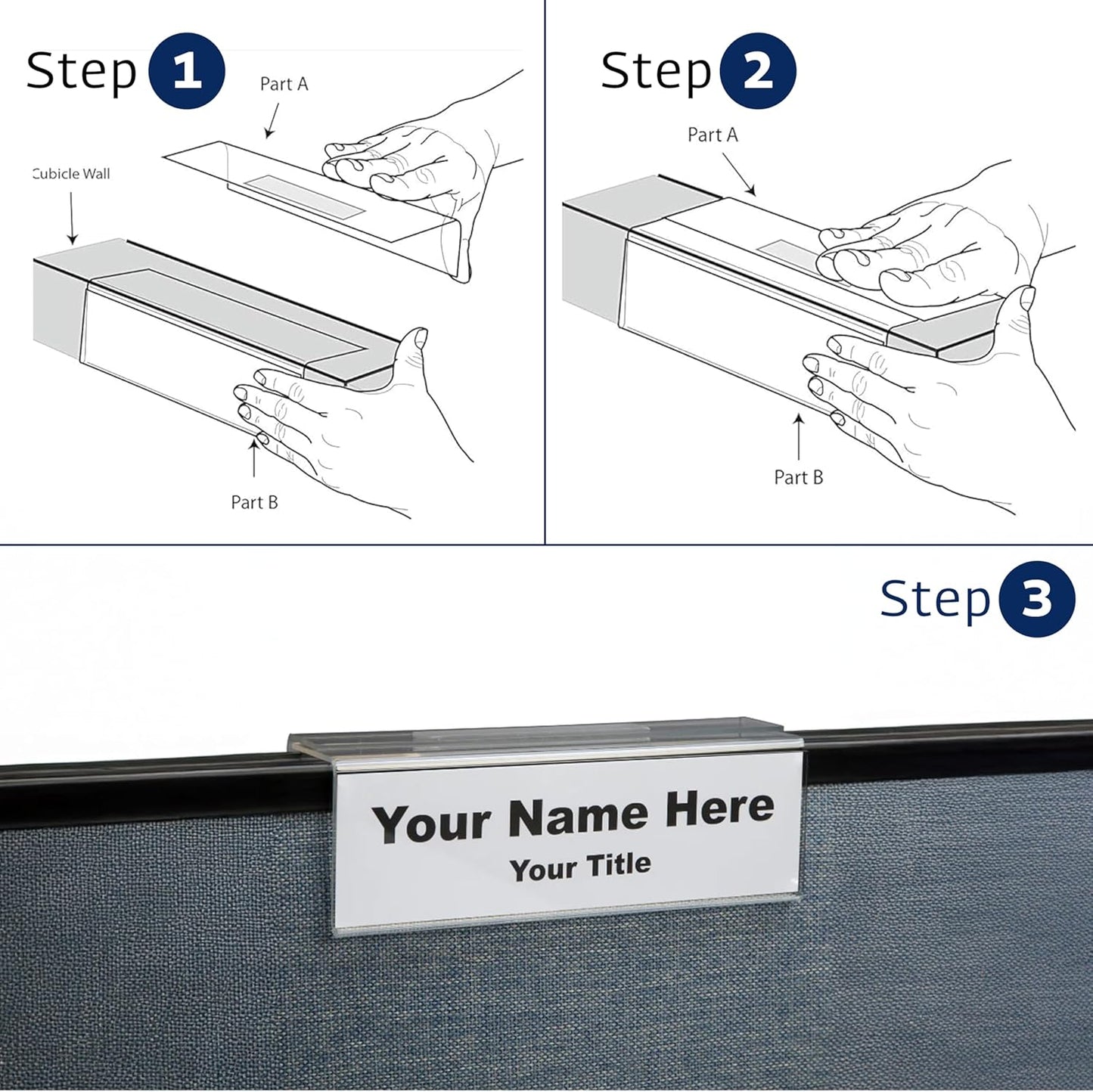 Step 1

Part A

Cubicle Wall

Part B

Step 2

Part A

Part B

Step 3

Your Name Here
Your Title