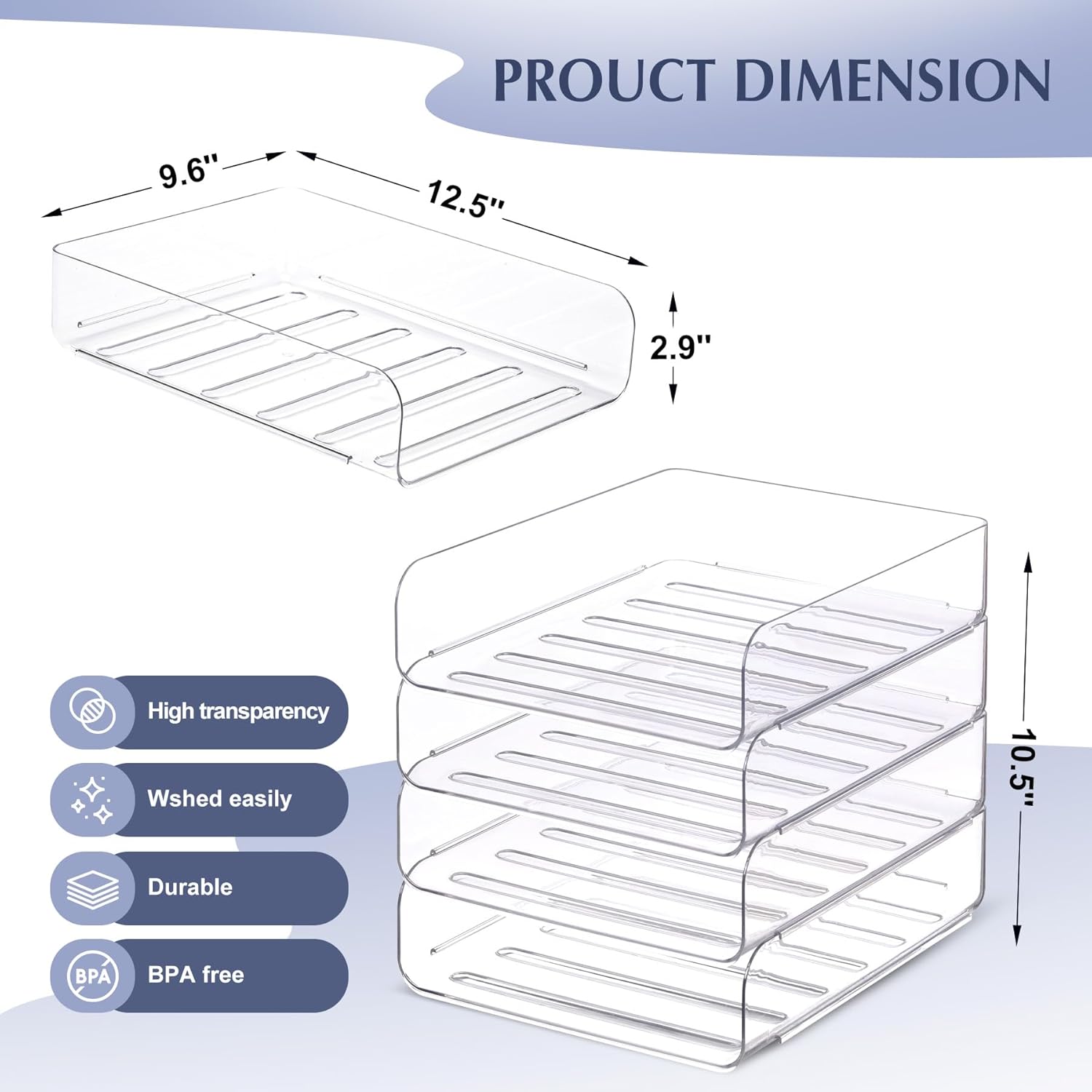 PROUCT DIMENSION

9.6''

12.5''

2.9''

10.5''

High transparency

Wshed easily

Durable

BPA

BPA free