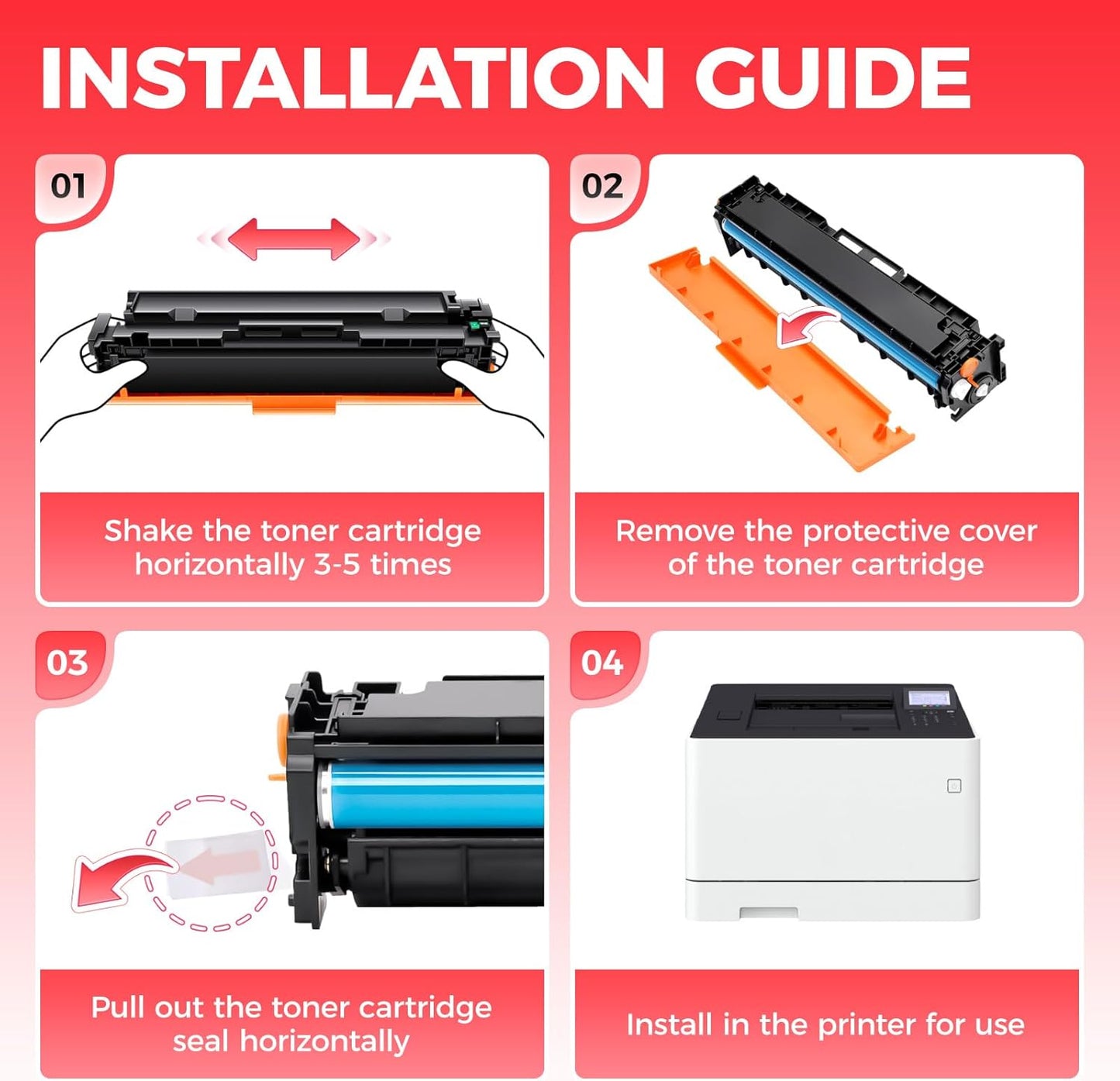 INSTALLATION GUIDE

01

Shake the toner cartridge horizontally 3-5 times

02

Remove the protective cover of the toner cartridge

03

Pull out the toner cartridge seal horizontally

04

Install in the printer for use