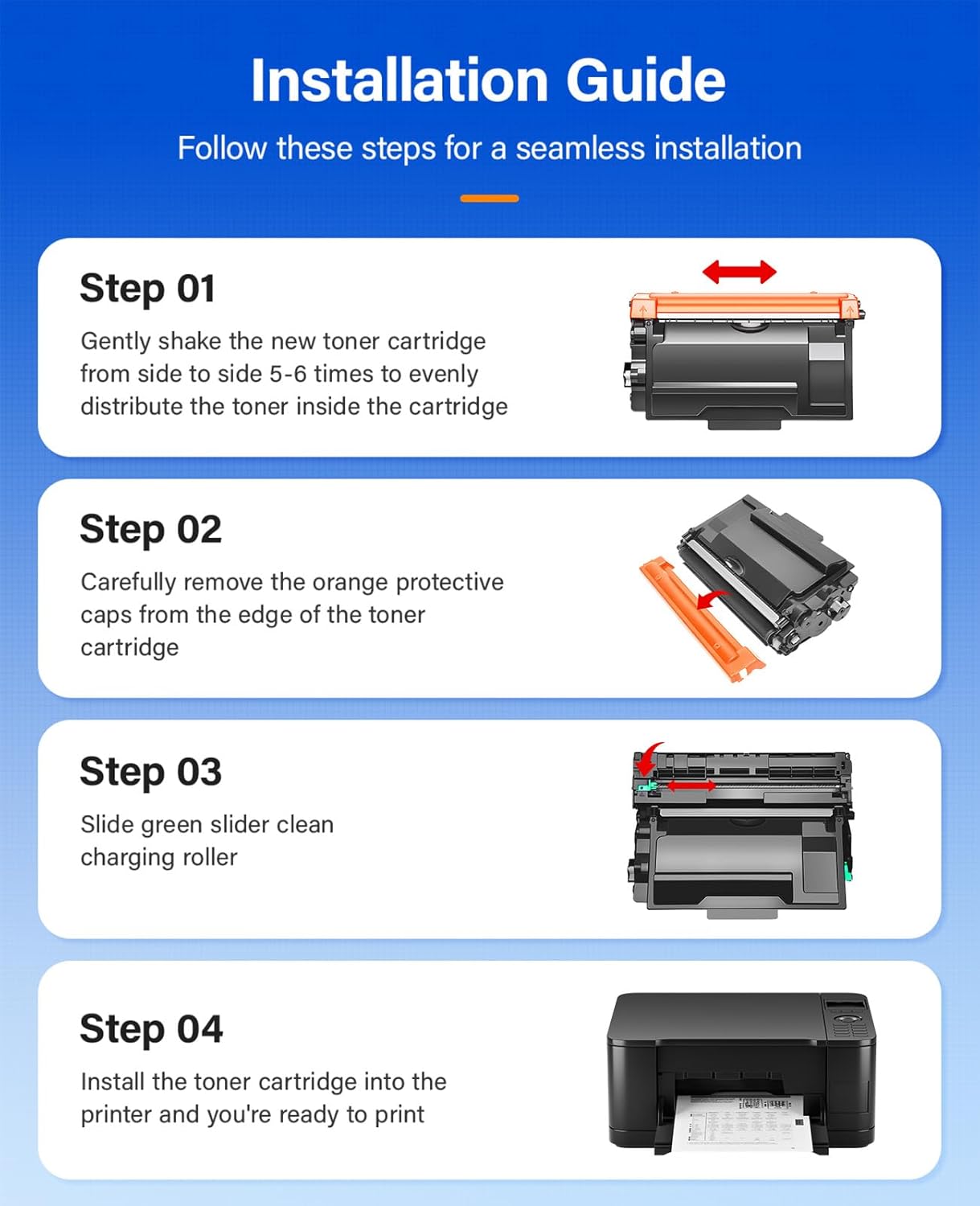 Installation Guide

Follow these steps for a seamless installation

Step 01

Gently shake the new toner cartridge from side to side 5-6 times to evenly distribute the toner inside the cartridge

Step 02

Carefully remove the orange protective caps from the edge of the toner cartridge

Step 03

Slide green slider clean charging roller

Step 04

Install the toner cartridge into the printer and you're ready to print