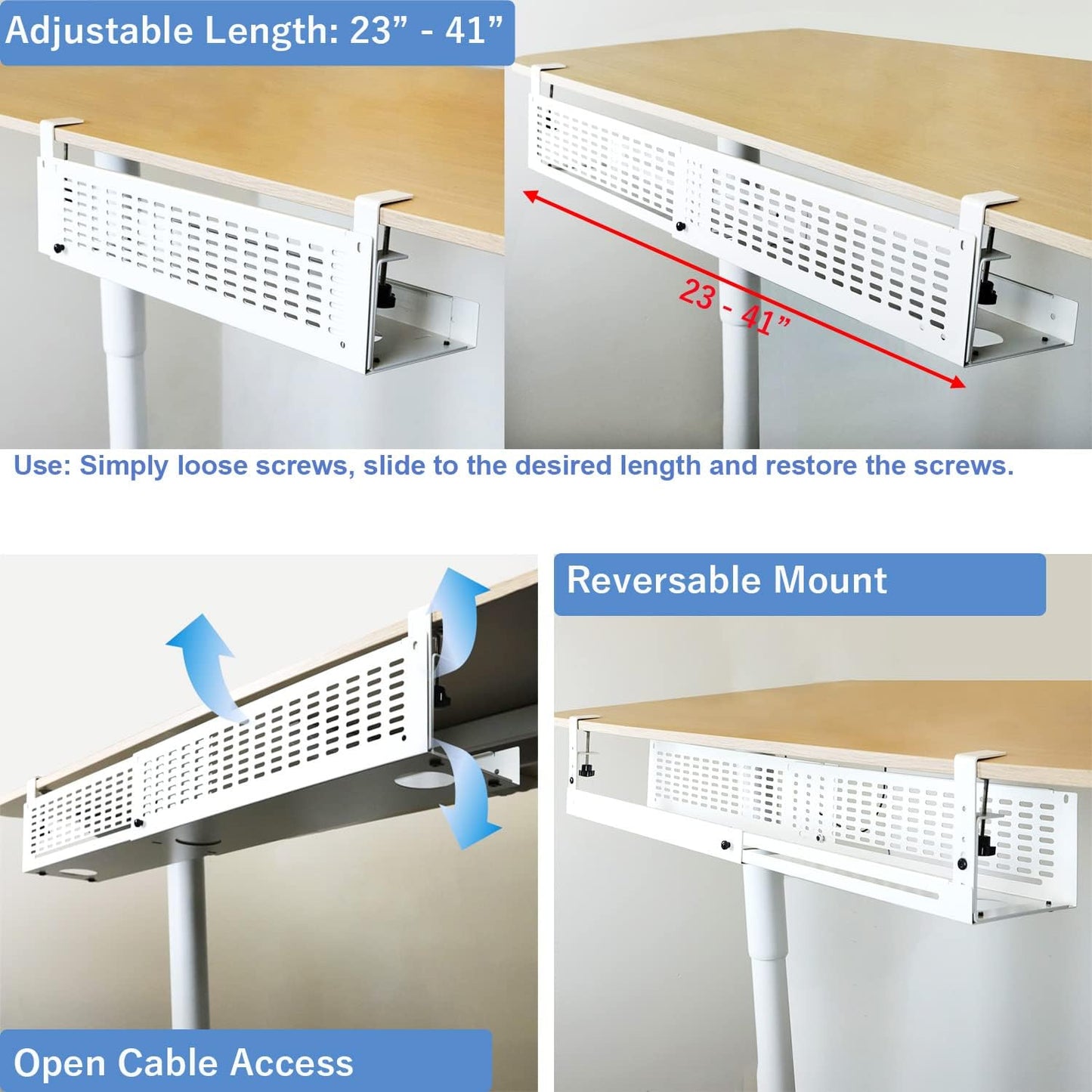 Adjustable Length: 23” - 41”

23 - 41”

Use: Simply loose screws, slide to the desired length and restore the screws.

Reversable Mount

Open Cable Access