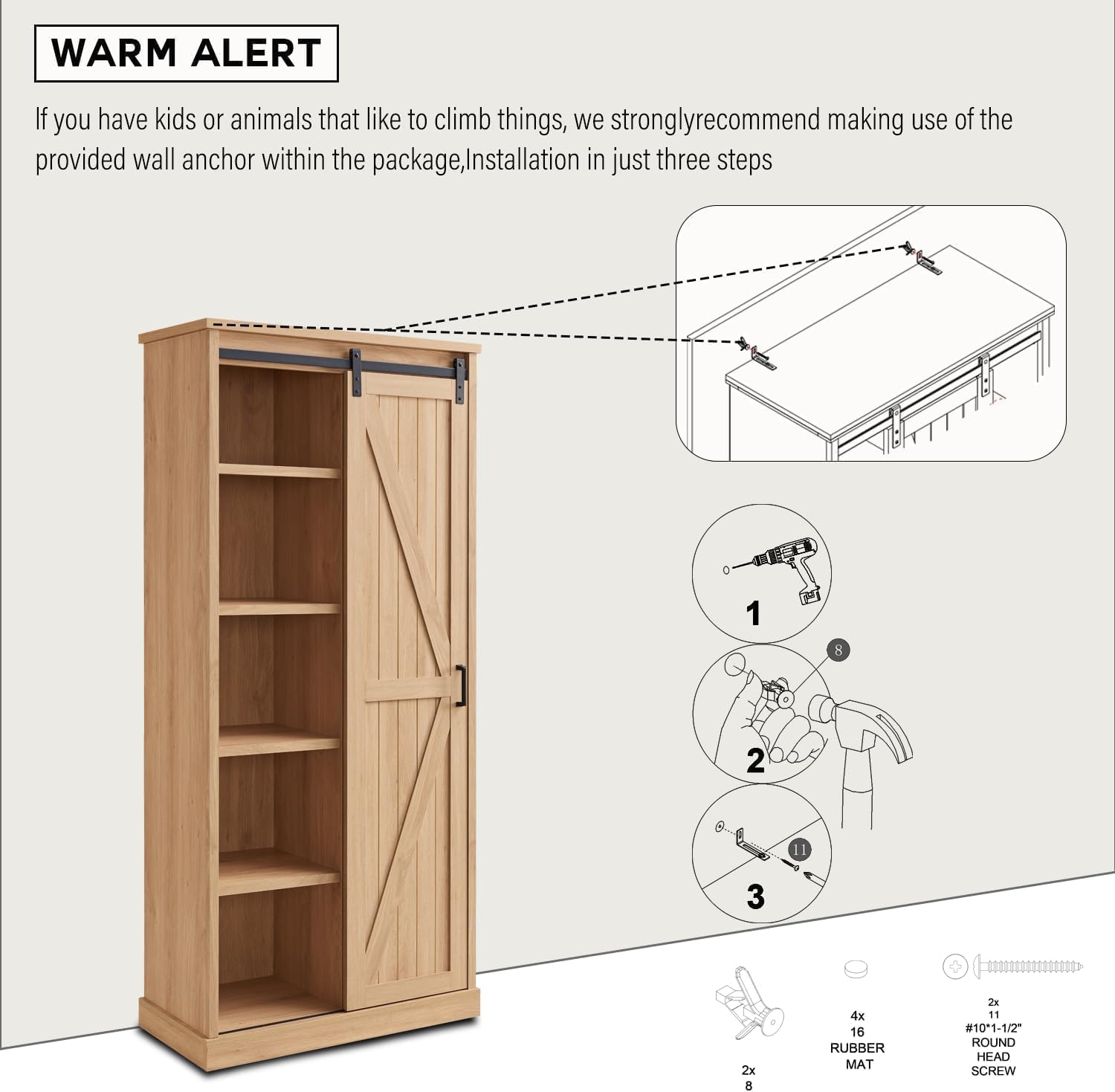 WARM ALERT

If you have kids or animals that like to climb things, we stronglyrecommend making use of the provided wall anchor within the package,Installation in just three steps

1

8

2

11

3

2x
8

4x
16
RUBBER
MAT

2x
11
#10*1-1/2"
ROUND
HEAD
SCREW