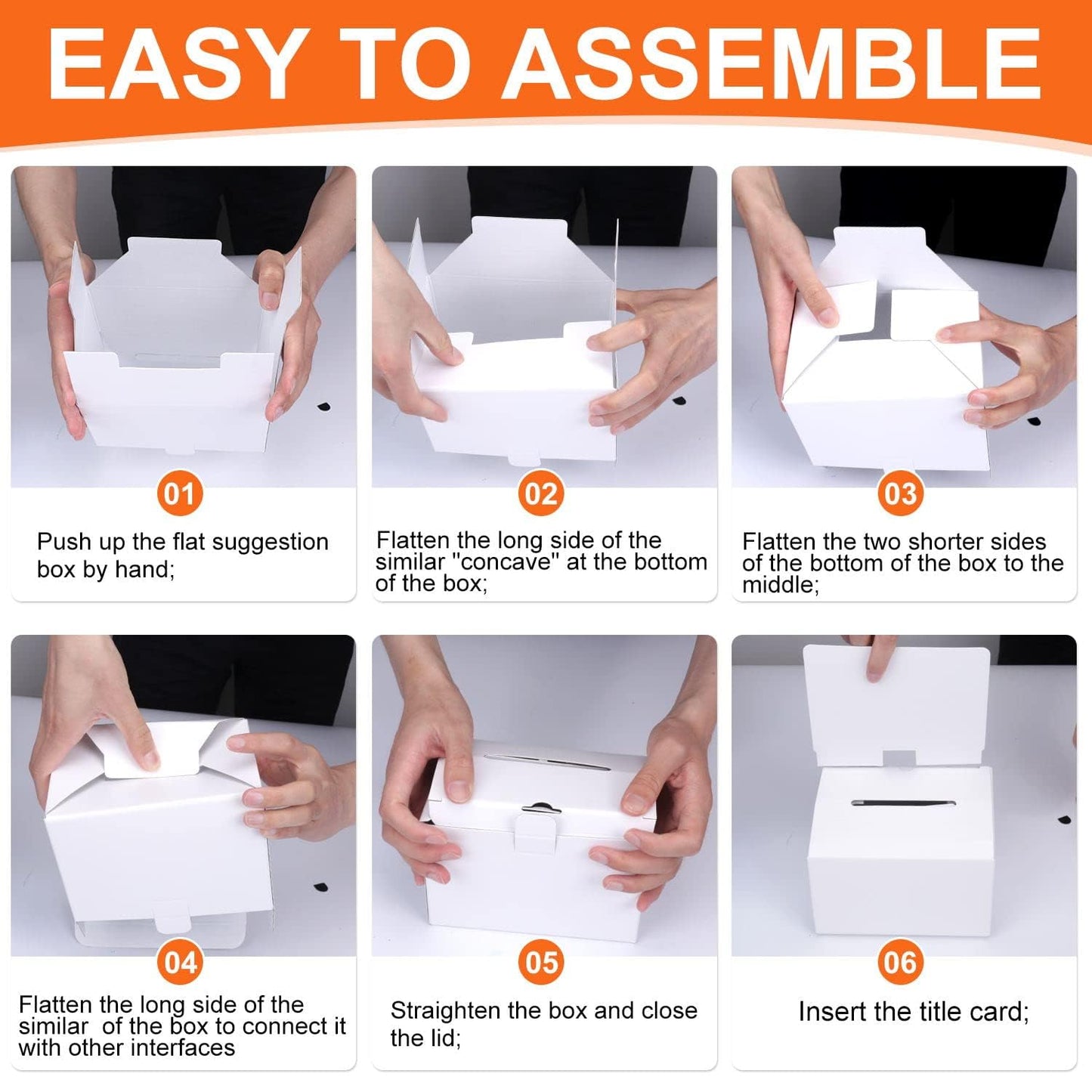 EASY TO ASSEMBLE

01

Push up the flat suggestion box by hand;

02

Flatten the long side of the similar "concave" at the bottom of the box;

03

Flatten the two shorter sides of the bottom of the box to the middle;

04

Flatten the long side of the similar of the box to connect it with other interfaces

05

Straighten the box and close the lid;

06

Insert the title card;