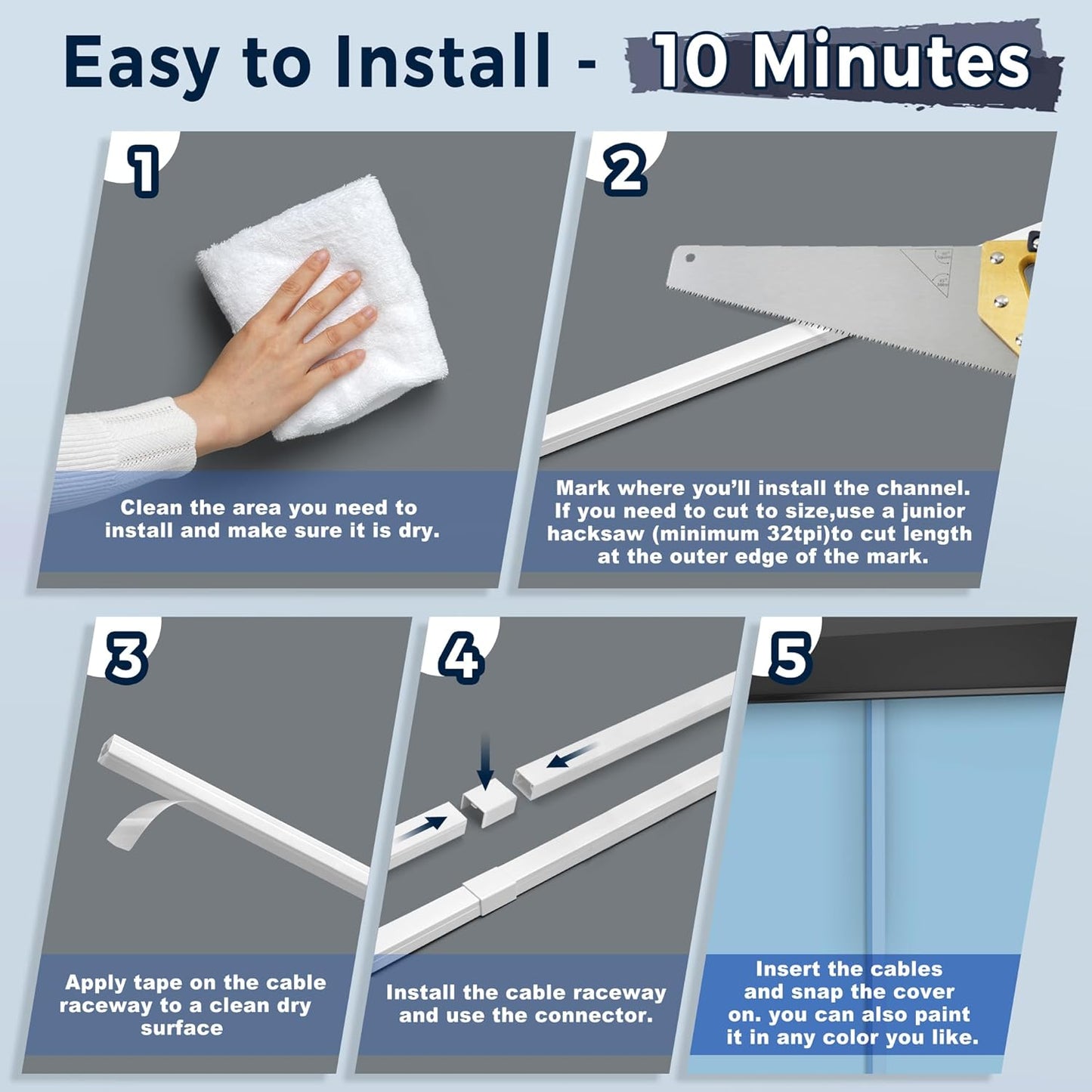 Easy to Install - 10 Minutes

1

Clean the area you need to install and make sure it is dry.

2

Mark where you'll install the channel. If you need to cut to size,use a junior hacksaw (minimum 32tpi)to cut length at the outer edge of the mark.

3

Apply tape on the cable raceway to a clean dry surface

4

Install the cable raceway and use the connector.

5

Insert the cables and snap the cover on. you can also paint it in any color you like.