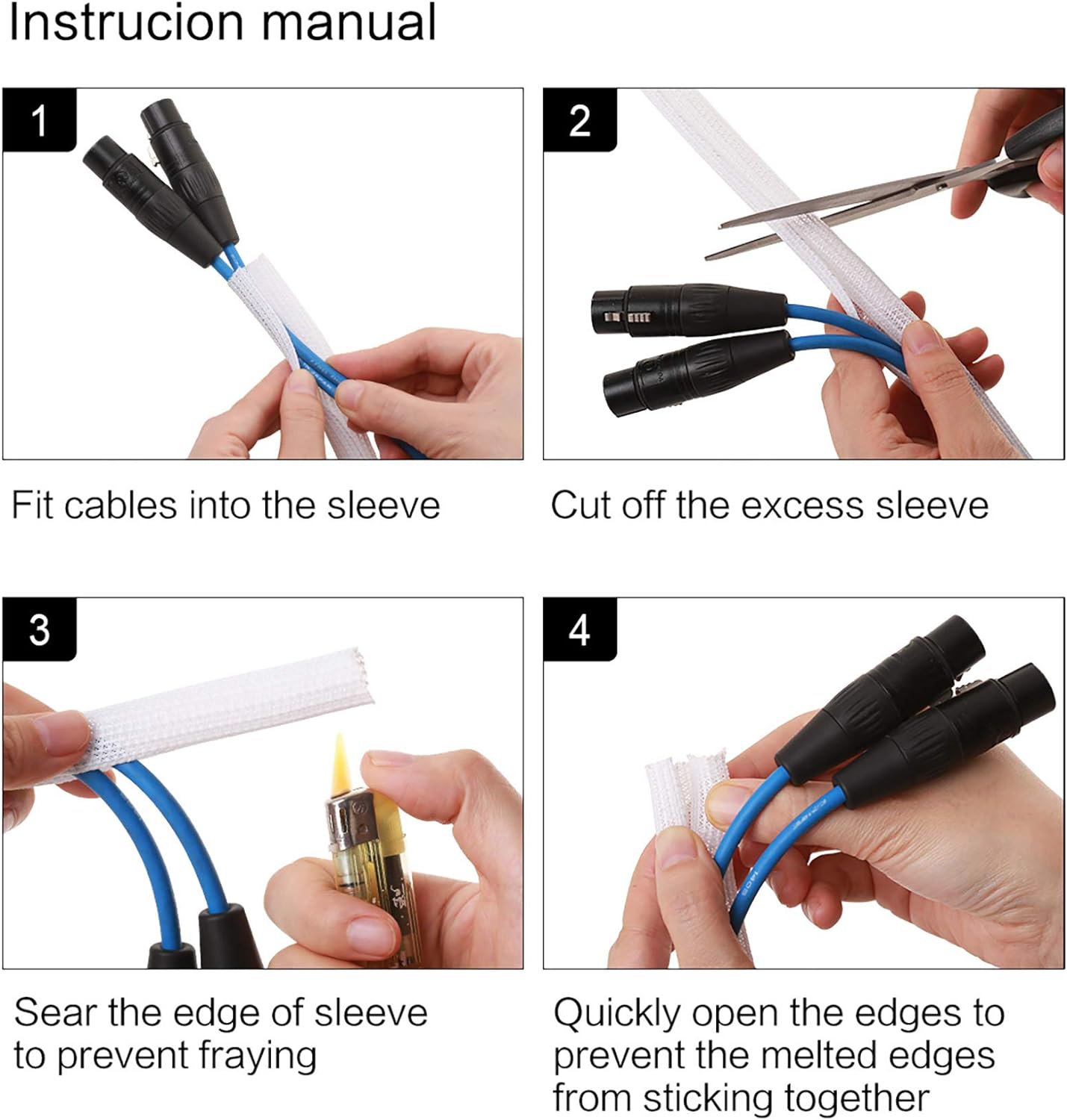 Instrucion manual

1

Fit cables into the sleeve

2

Cut off the excess sleeve

3

Sear the edge of sleeve to prevent fraying

4

Quickly open the edges to prevent the melted edges from sticking together