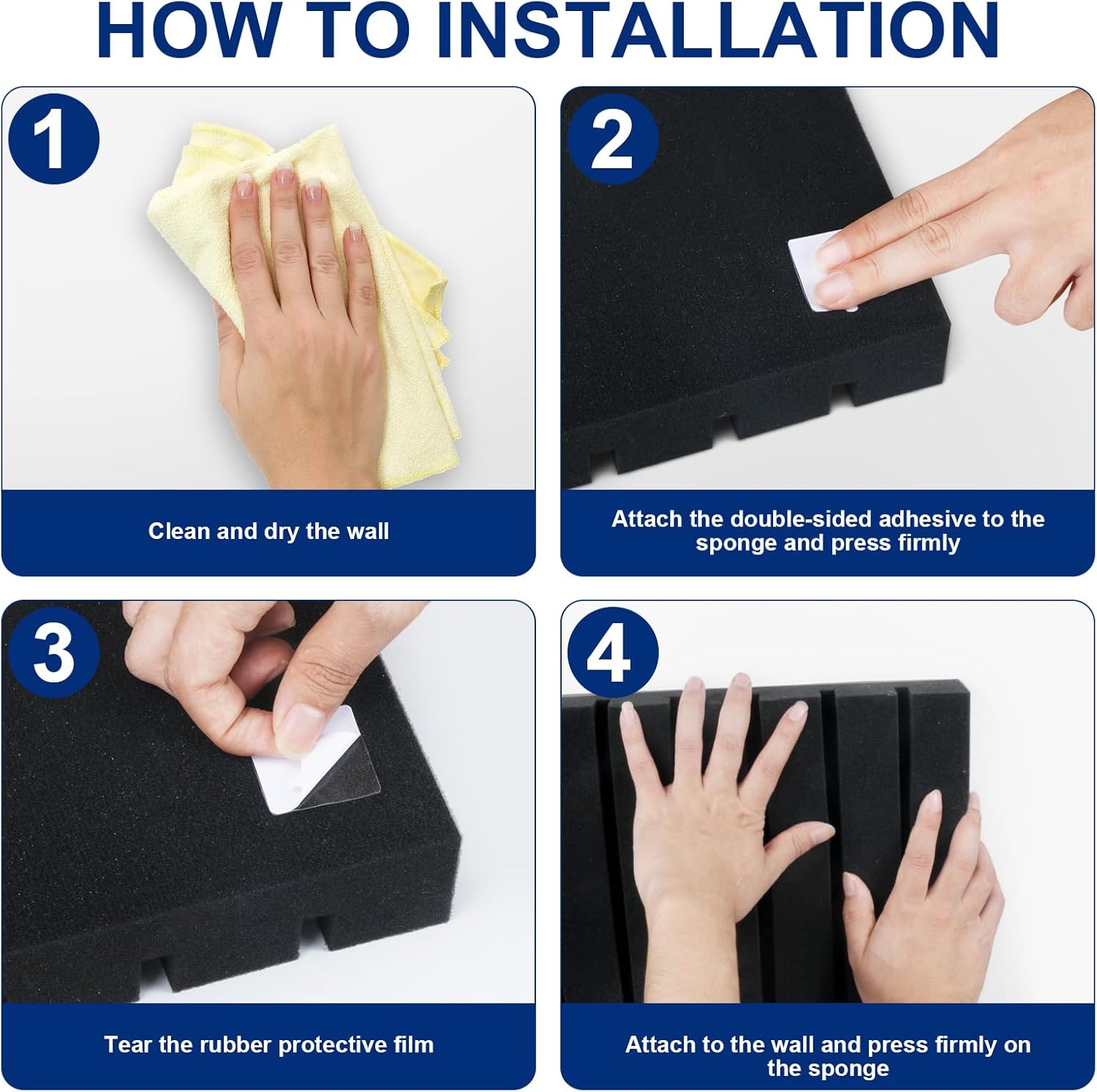 HOW TO INSTALLATION

1

Clean and dry the wall

2

Attach the double-sided adhesive to the sponge and press firmly

3

Tear the rubber protective film

4

Attach to the wall and press firmly on the sponge