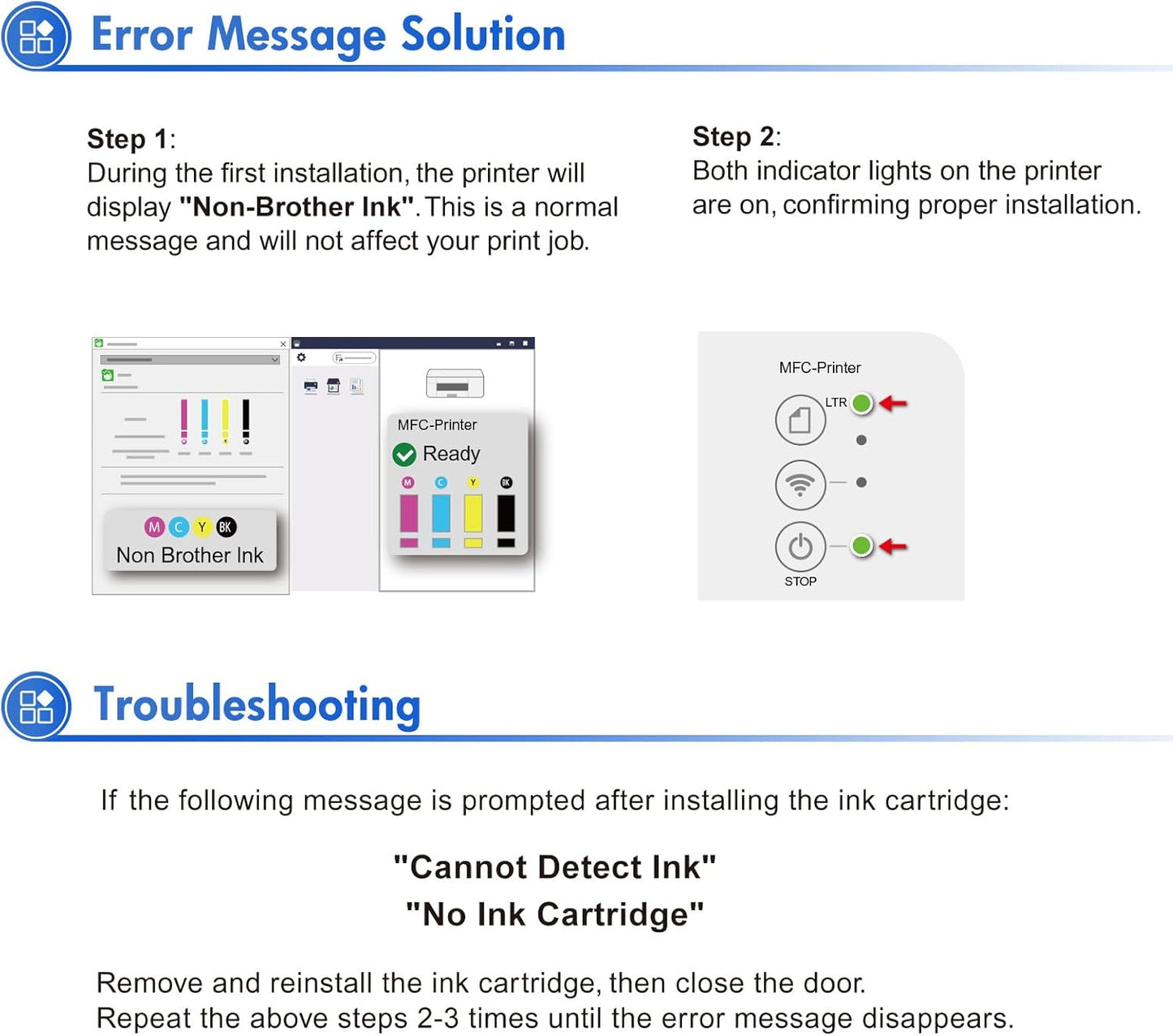 Error Message Solution

Step 1:
During the first installation, the printer will display "Non-Brother Ink". This is a normal message and will not affect your print job.

Step 2:
Both indicator lights on the printer are on, confirming proper installation.

M C Y BK
Non Brother Ink

MFC-Printer
Ready
M C Y BK

MFC-Printer
LTR
STOP

Troubleshooting

If the following message is prompted after installing the ink cartridge:

"Cannot Detect Ink"
"No Ink Cartridge"

Remove and reinstall the ink cartridge, then close the door.
Repeat the above steps 2-3 times until the error message disappears.