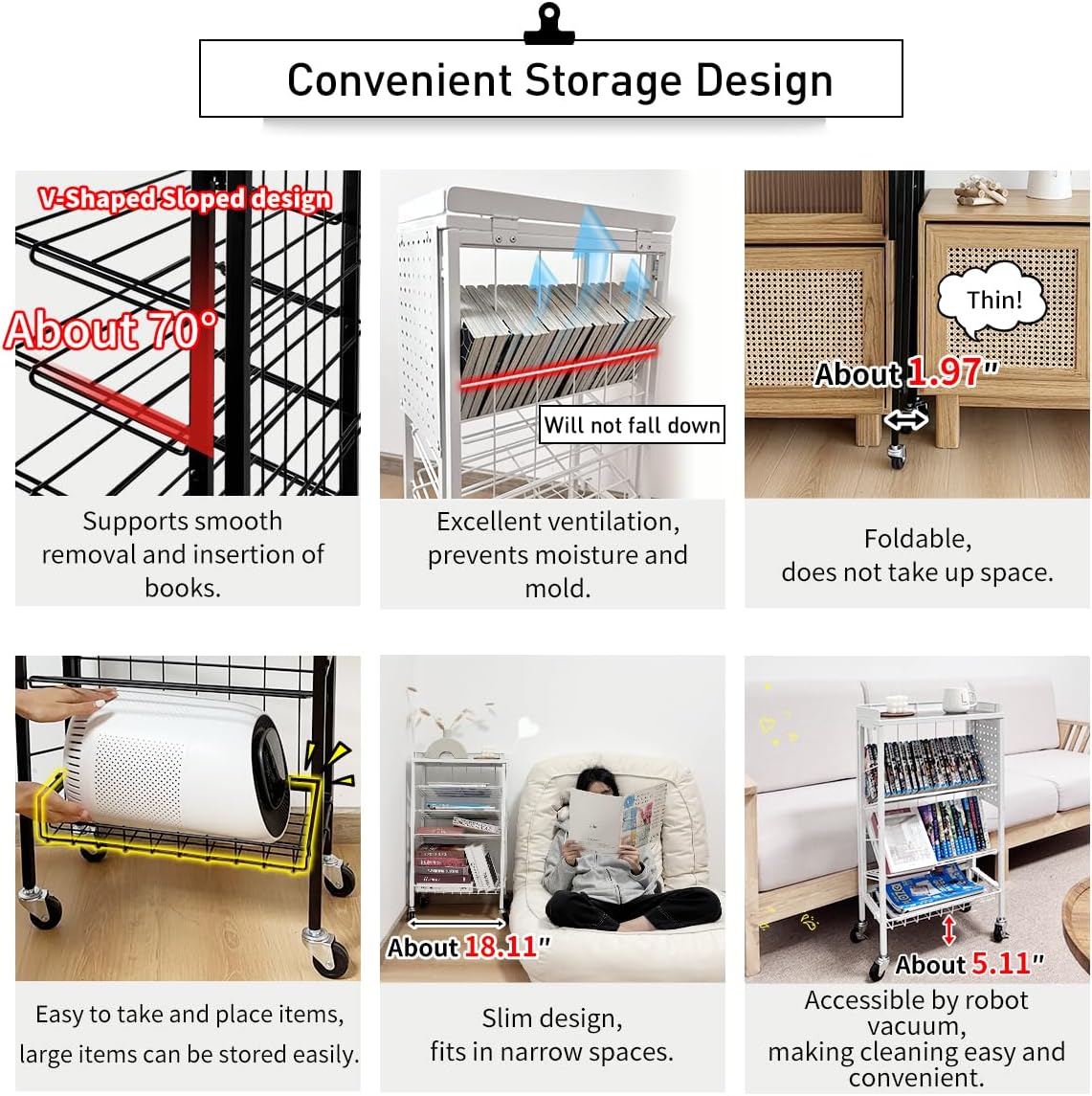 Convenient Storage Design

V-Shaped Sloped design

About 70°

Supports smooth removal and insertion of books.

Will not fall down

Excellent ventilation, prevents moisture and mold.

Thin!

About 1.97"

Foldable, does not take up space.

Easy to take and place items, large items can be stored easily.

About 18.11"

Slim design, fits in narrow spaces.

About 5.11"

Accessible by robot vacuum, making cleaning easy and convenient.