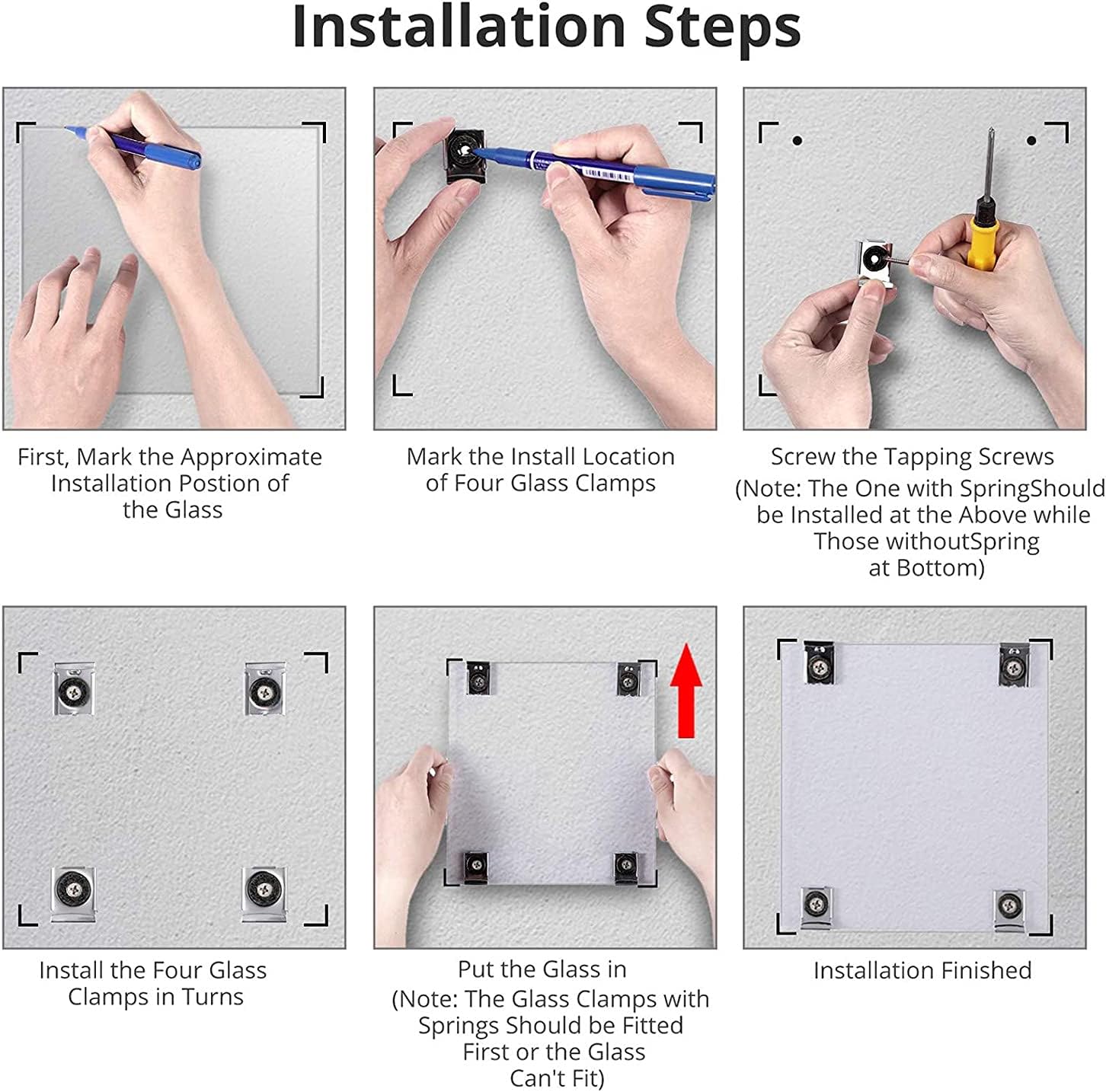 Installation Steps

First, Mark the Approximate Installation Postion of the Glass

Mark the Install Location of Four Glass Clamps

Screw the Tapping Screws
(Note: The One with SpringShould be Installed at the Above while Those withoutSpring at Bottom)

Install the Four Glass Clamps in Turns

Put the Glass in
(Note: The Glass Clamps with Springs Should be Fitted First or the Glass Can't Fit)

Installation Finished