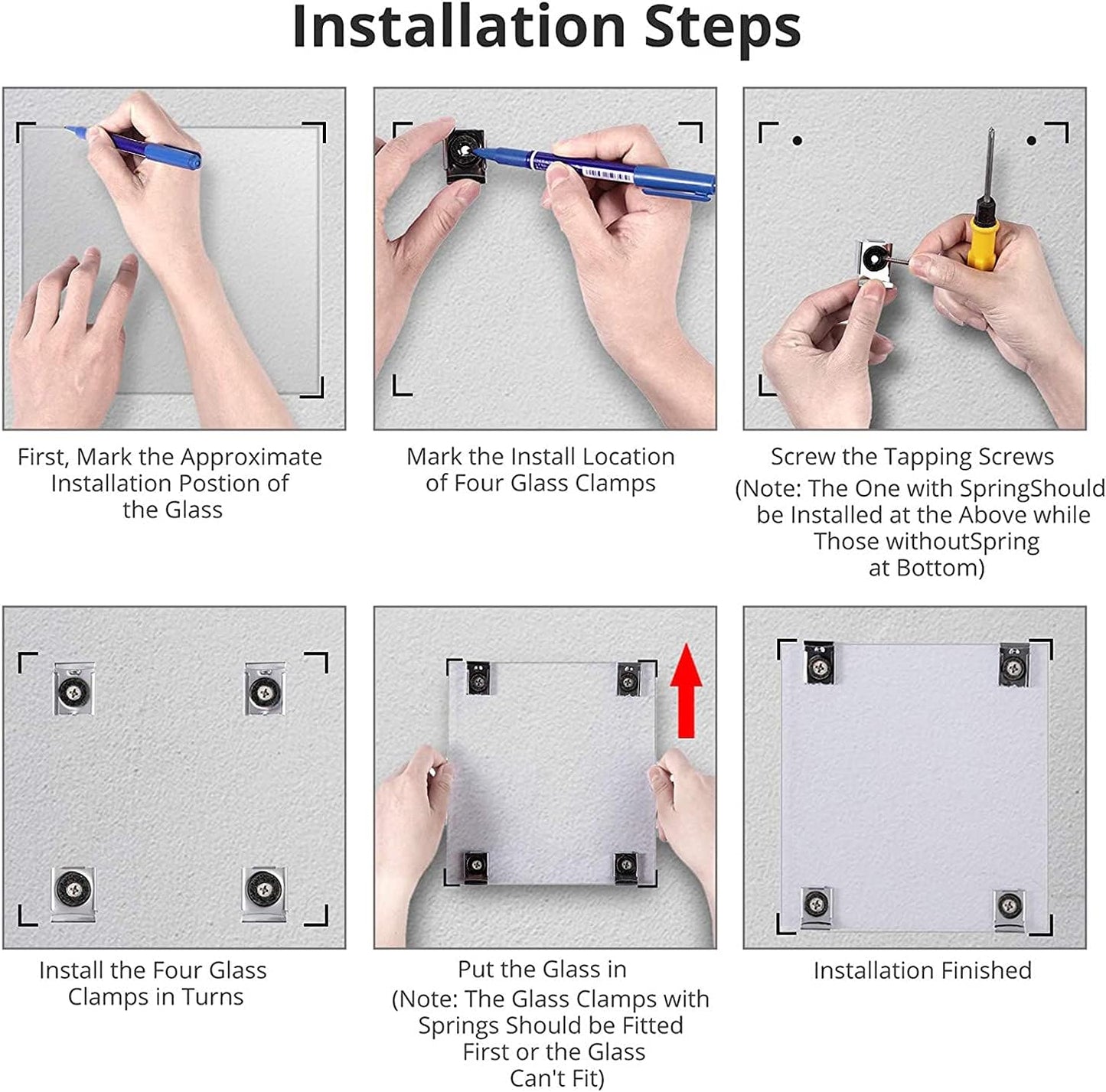 Installation Steps

First, Mark the Approximate Installation Postion of the Glass

Mark the Install Location of Four Glass Clamps

Screw the Tapping Screws (Note: The One with SpringShould be Installed at the Above while Those withoutSpring at Bottom)

Install the Four Glass Clamps in Turns

Put the Glass in (Note: The Glass Clamps with Springs Should be Fitted First or the Glass Can't Fit)

Installation Finished