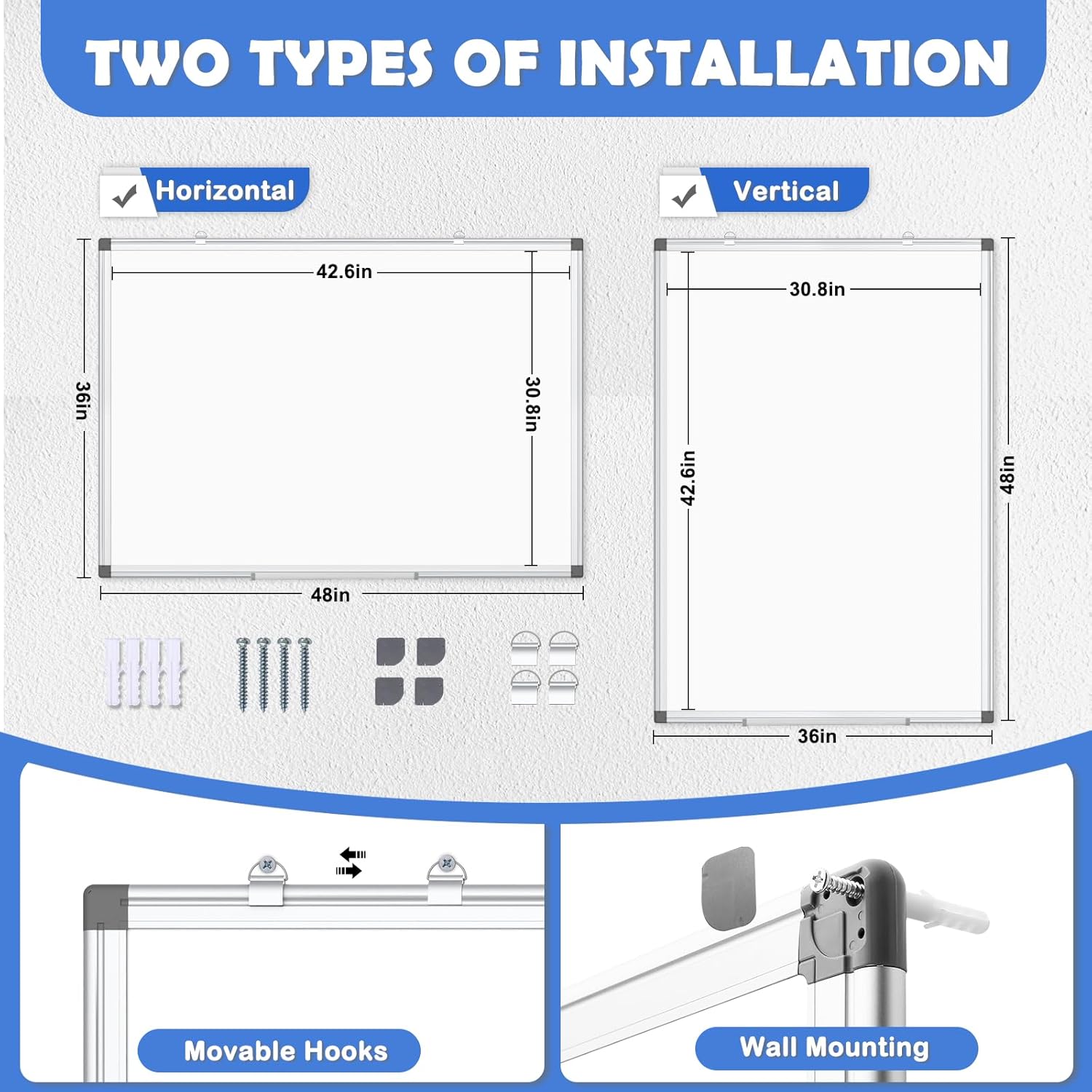 TWO TYPES OF INSTALLATION

Horizontal

42.6in

36in

30.8in

48in

Vertical

30.8in

42.6in

48in

36in

Movable Hooks

Wall Mounting