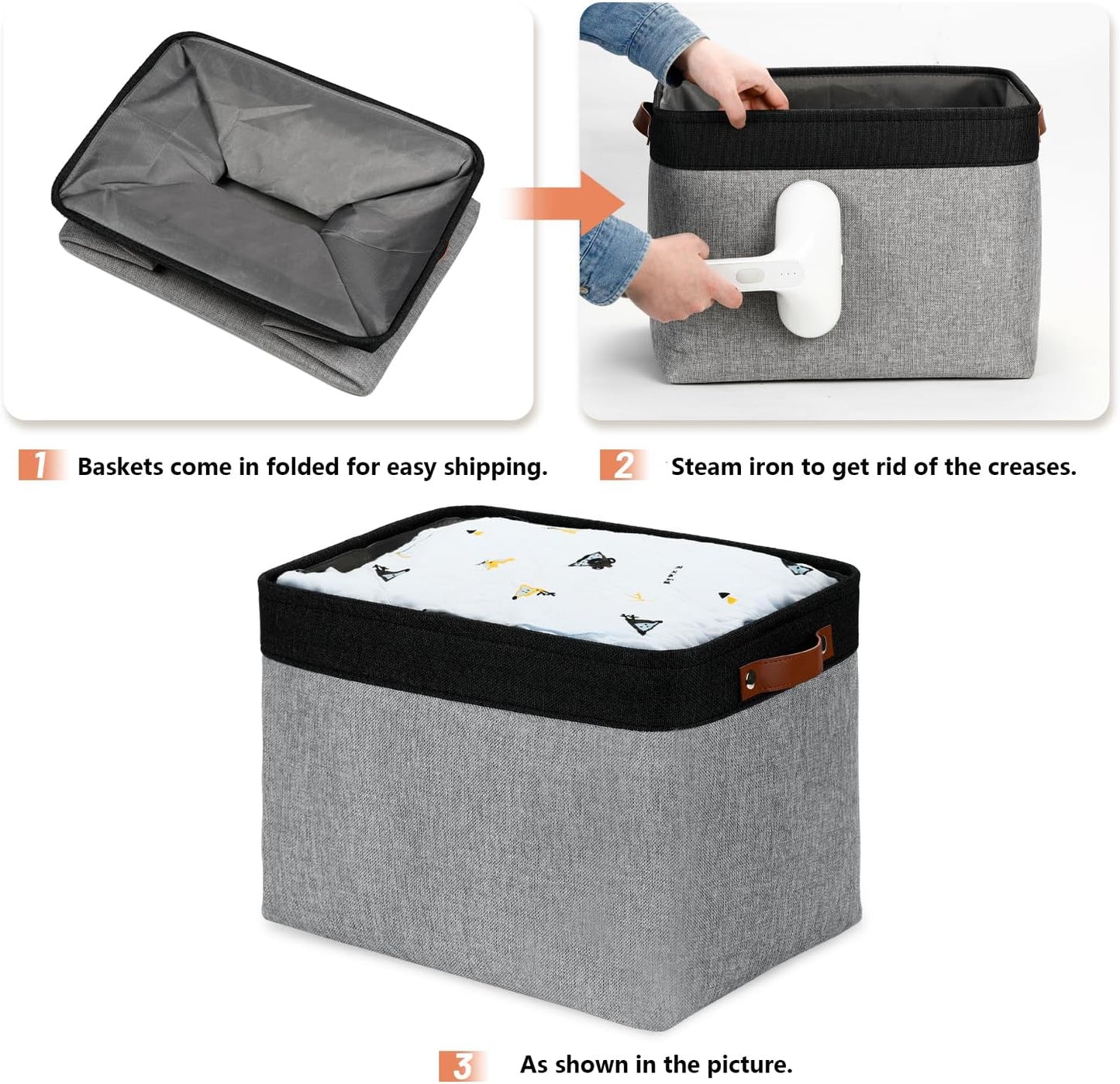 1 Baskets come in folded for easy shipping.

2 Steam iron to get rid of the creases.

3 As shown in the picture.