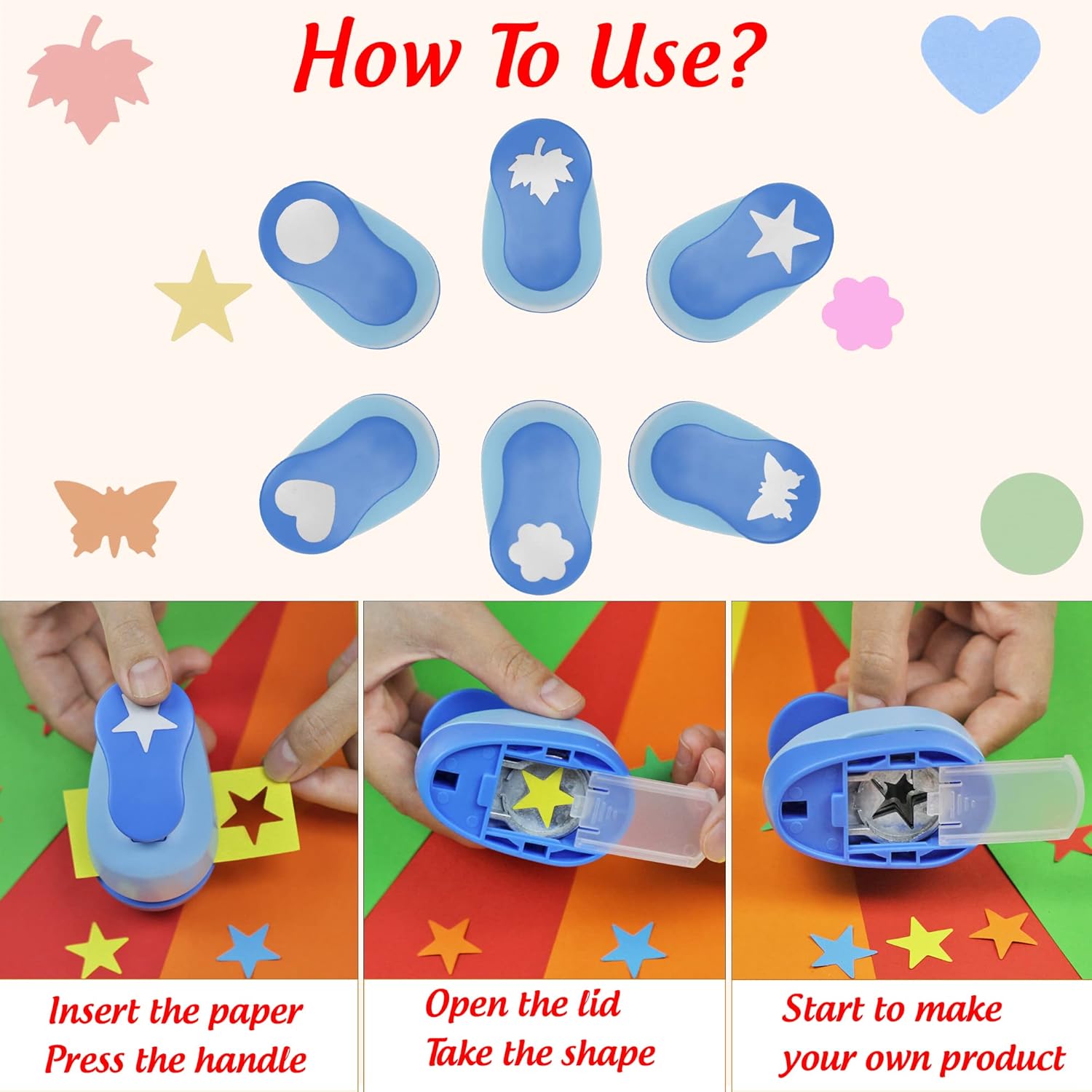 How To Use?

Insert the paper
Press the handle

Open the lid
Take the shape

Start to make
your own product