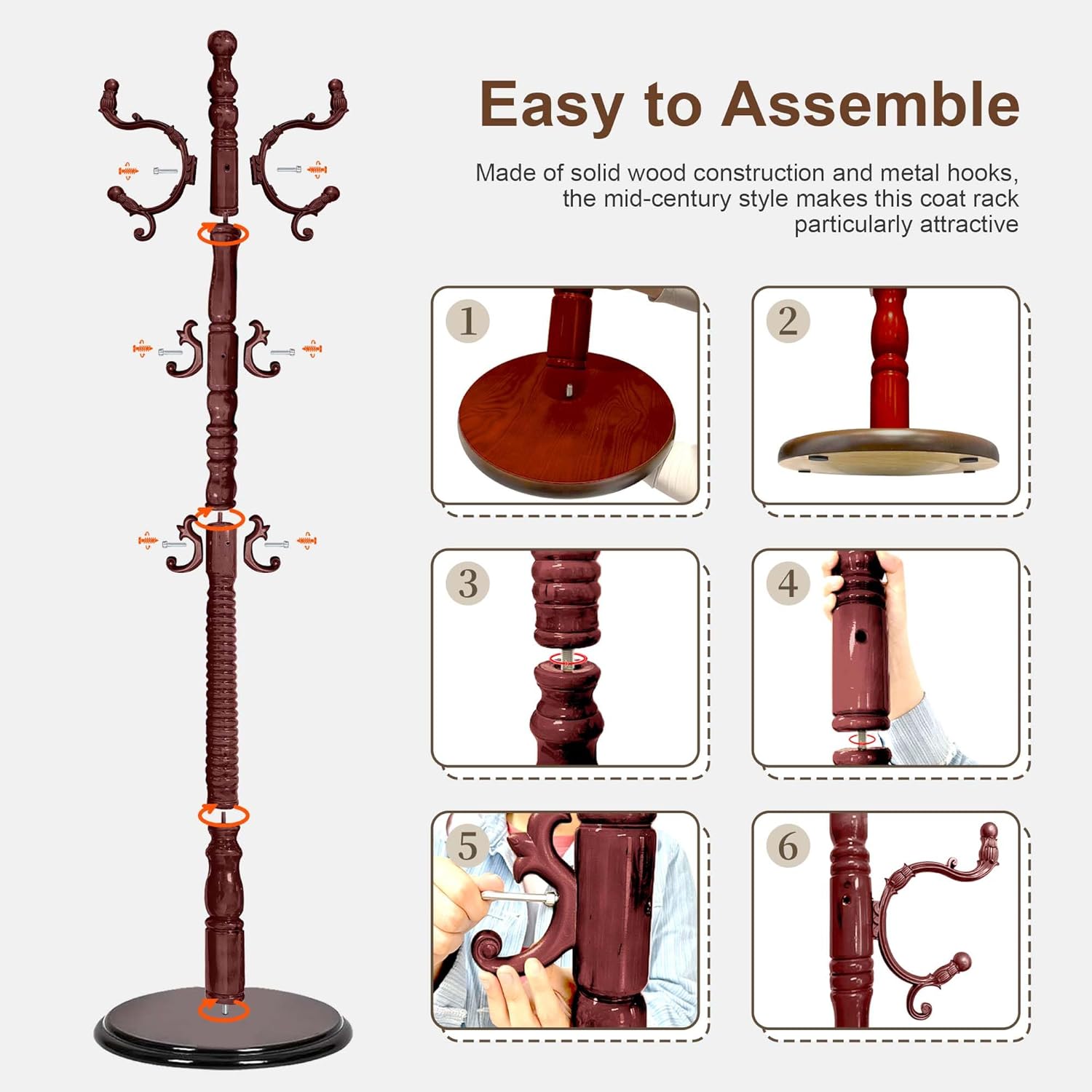 Easy to Assemble

Made of solid wood construction and metal hooks, the mid-century style makes this coat rack particularly attractive

1

2

3

4

5

6