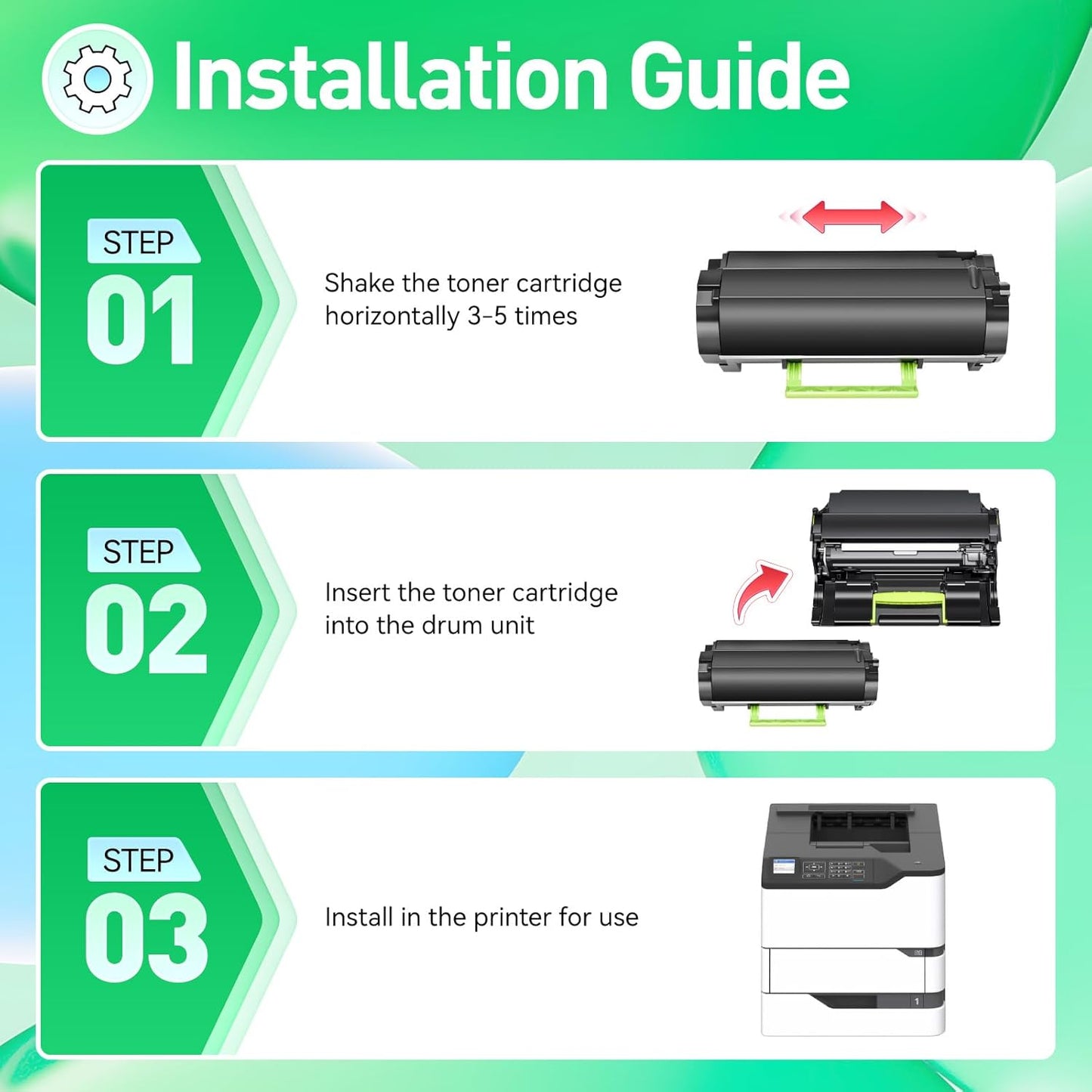 Installation Guide

STEP
01

Shake the toner cartridge horizontally 3-5 times

STEP
02

Insert the toner cartridge into the drum unit

STEP
03

Install in the printer for use

1