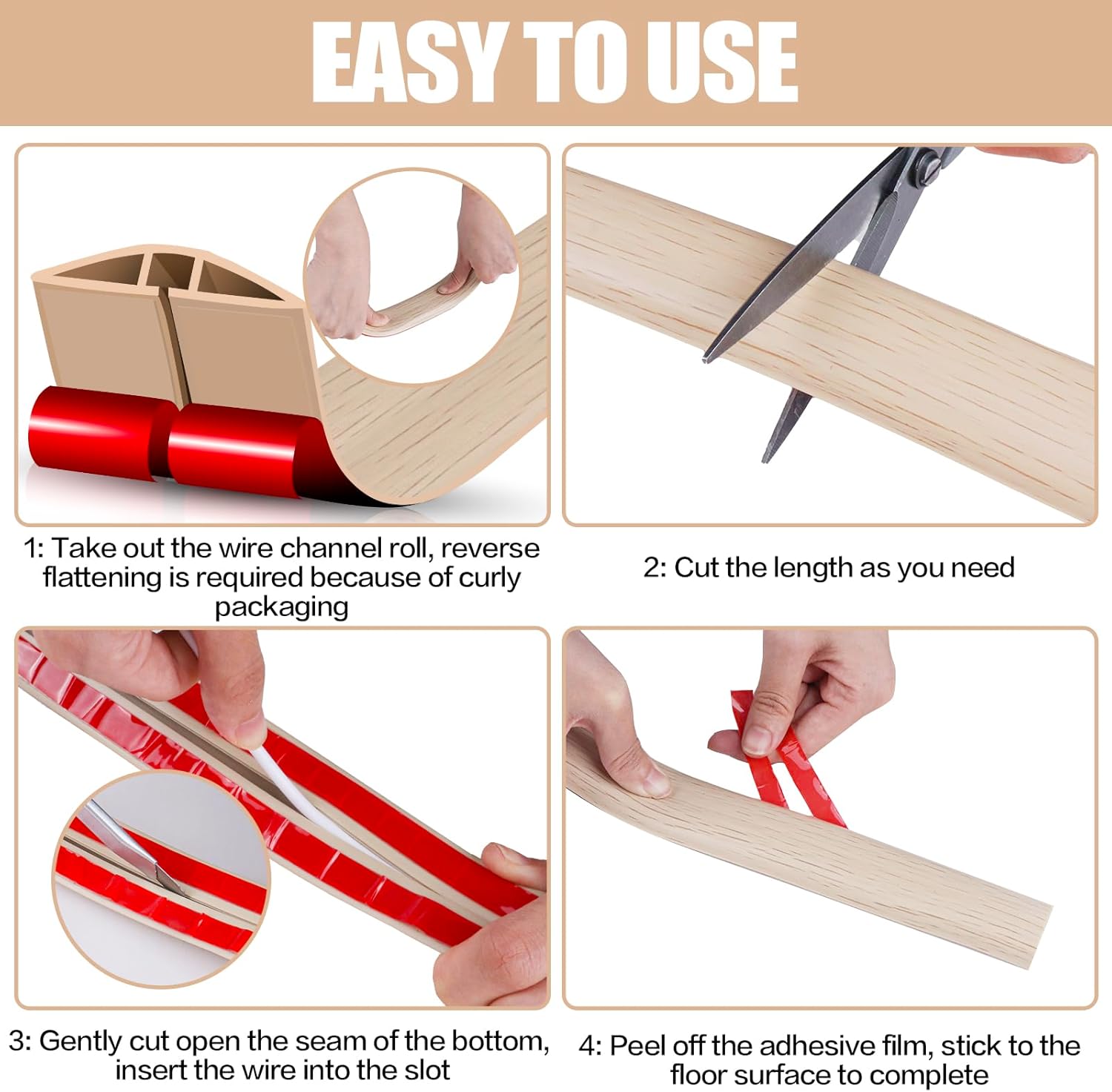 EASY TO USE

1: Take out the wire channel roll, reverse flattening is required because of curly packaging

2: Cut the length as you need

3: Gently cut open the seam of the bottom, insert the wire into the slot

4: Peel off the adhesive film, stick to the floor surface to complete