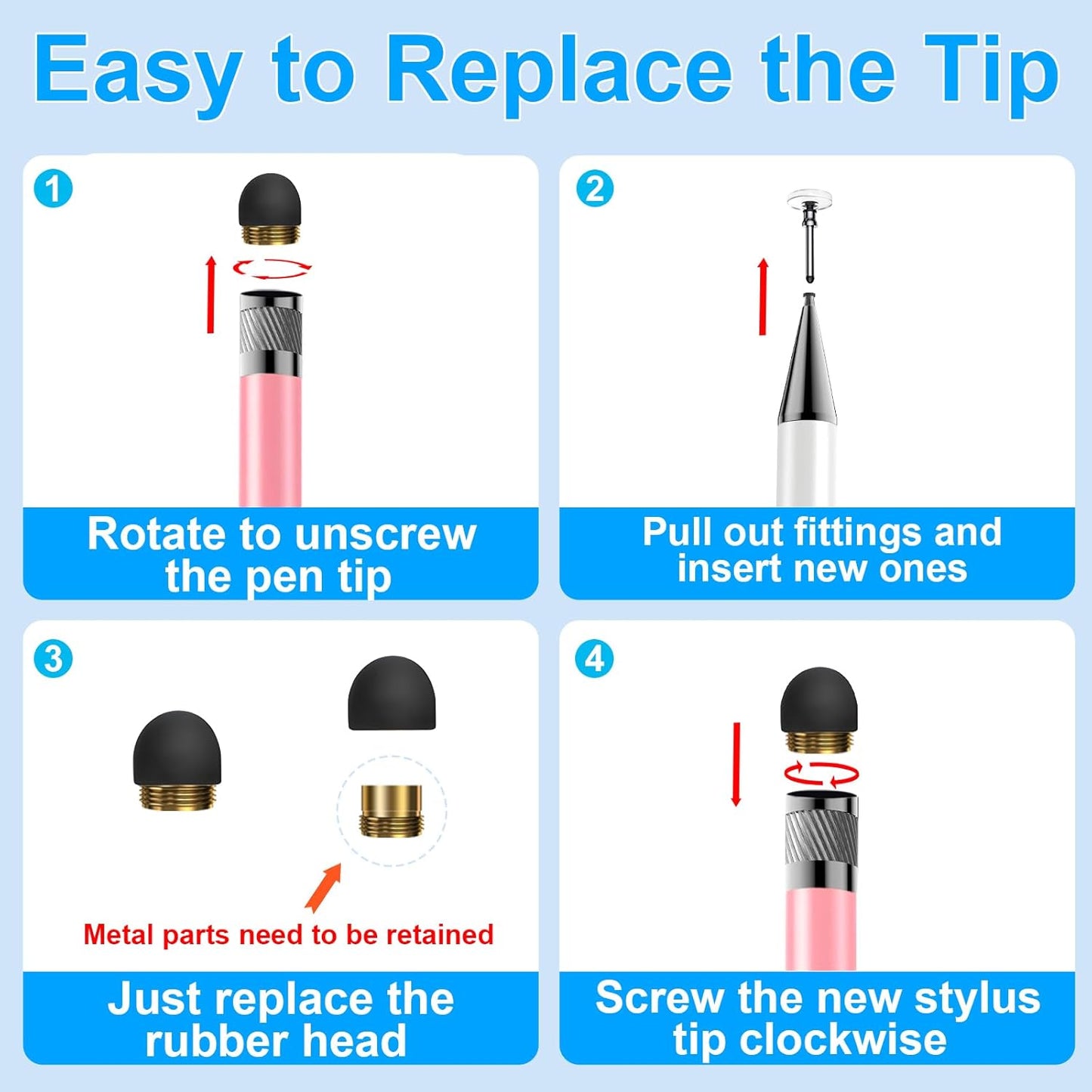 Easy to Replace the Tip

1

Rotate to unscrew the pen tip

2

Pull out fittings and insert new ones

3

Metal parts need to be retained

Just replace the rubber head

4

Screw the new stylus tip clockwise