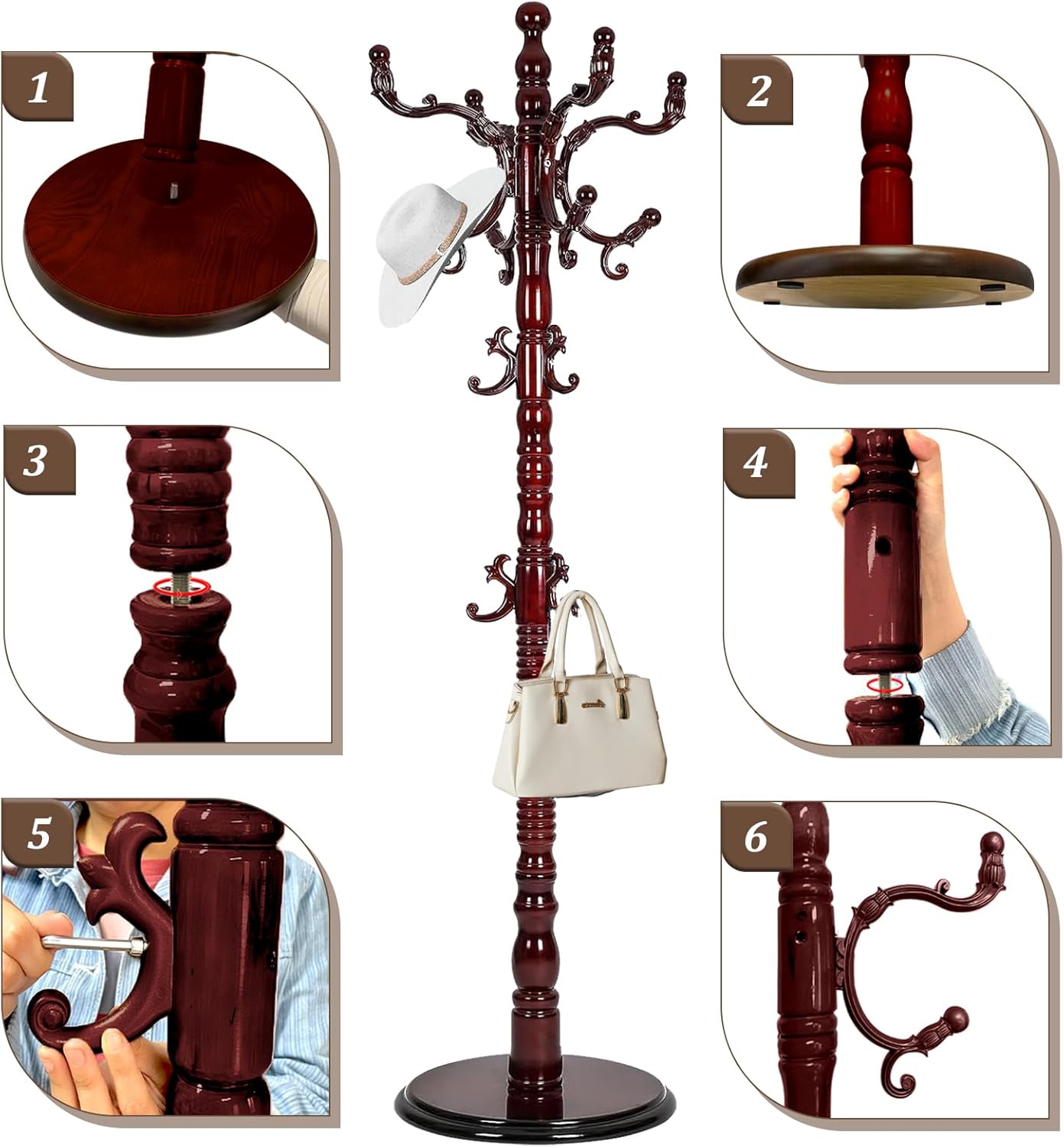 1

2

3

4

5

6