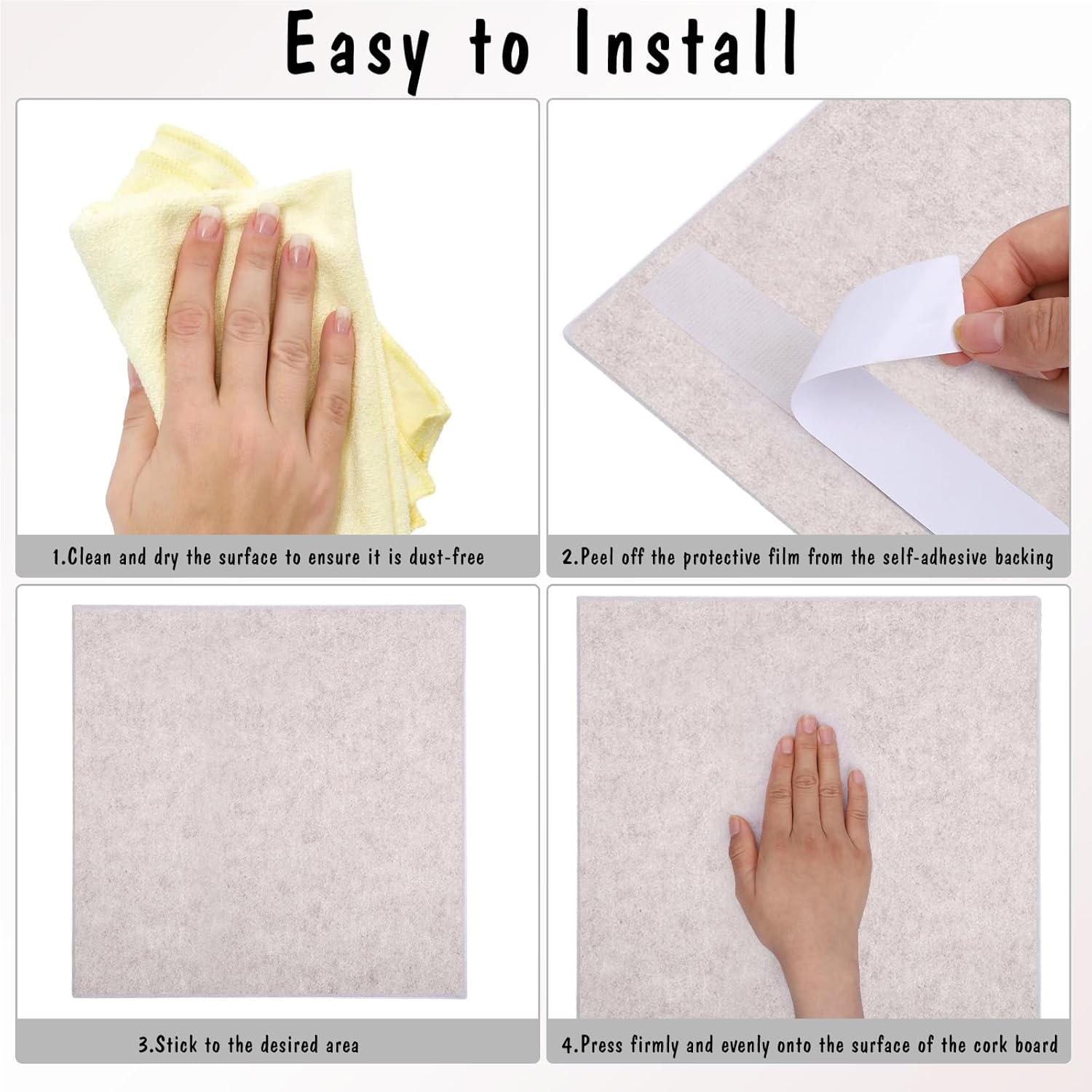 Easy to Install

1.Clean and dry the surface to ensure it is dust-free

2.Peel off the protective film from the self-adhesive backing

3.Stick to the desired area

4.Press firmly and evenly onto the surface of the cork board