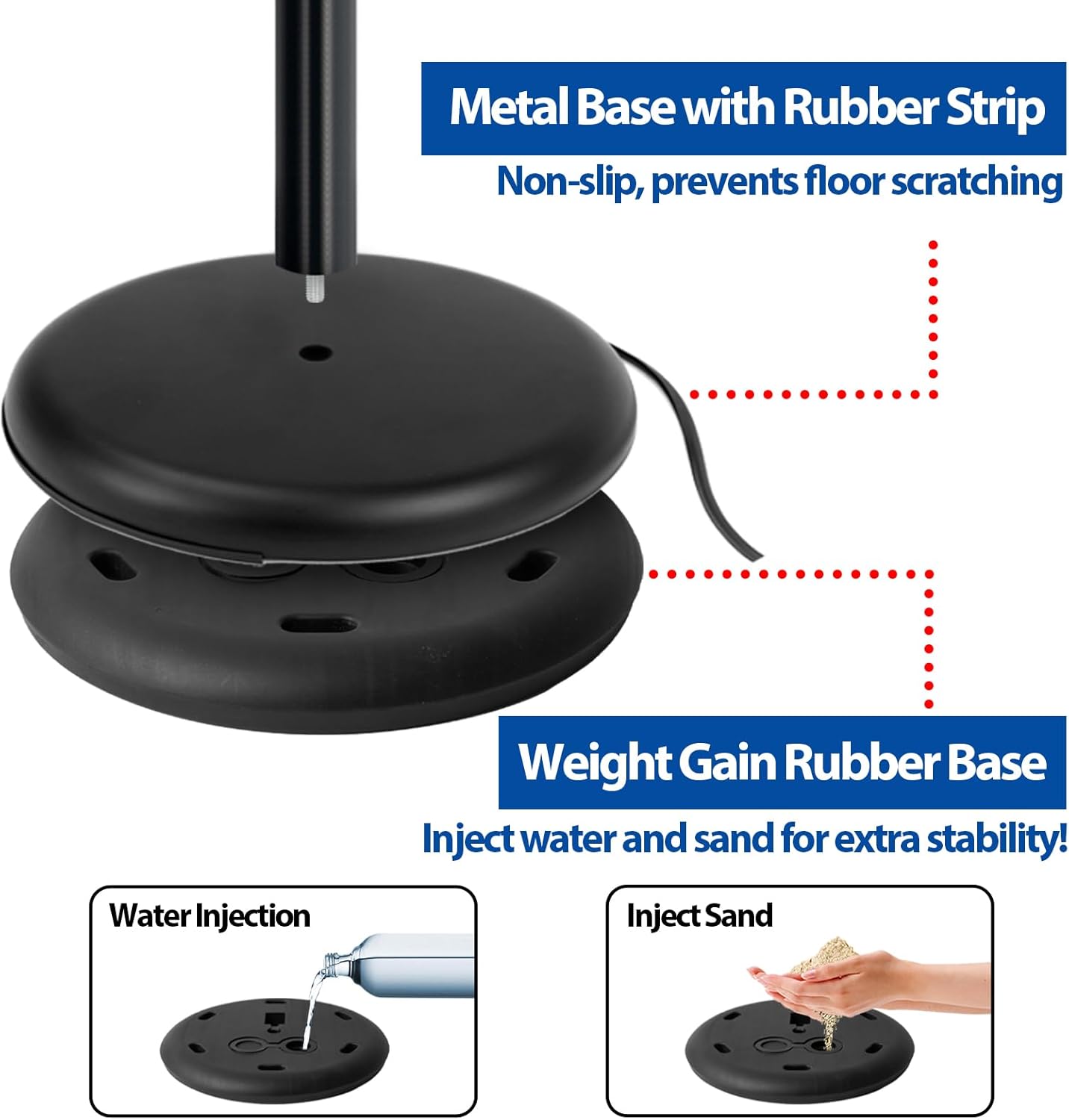 Metal Base with Rubber Strip

Non-slip, prevents floor scratching

Weight Gain Rubber Base

Inject water and sand for extra stability!

Water Injection

Inject Sand