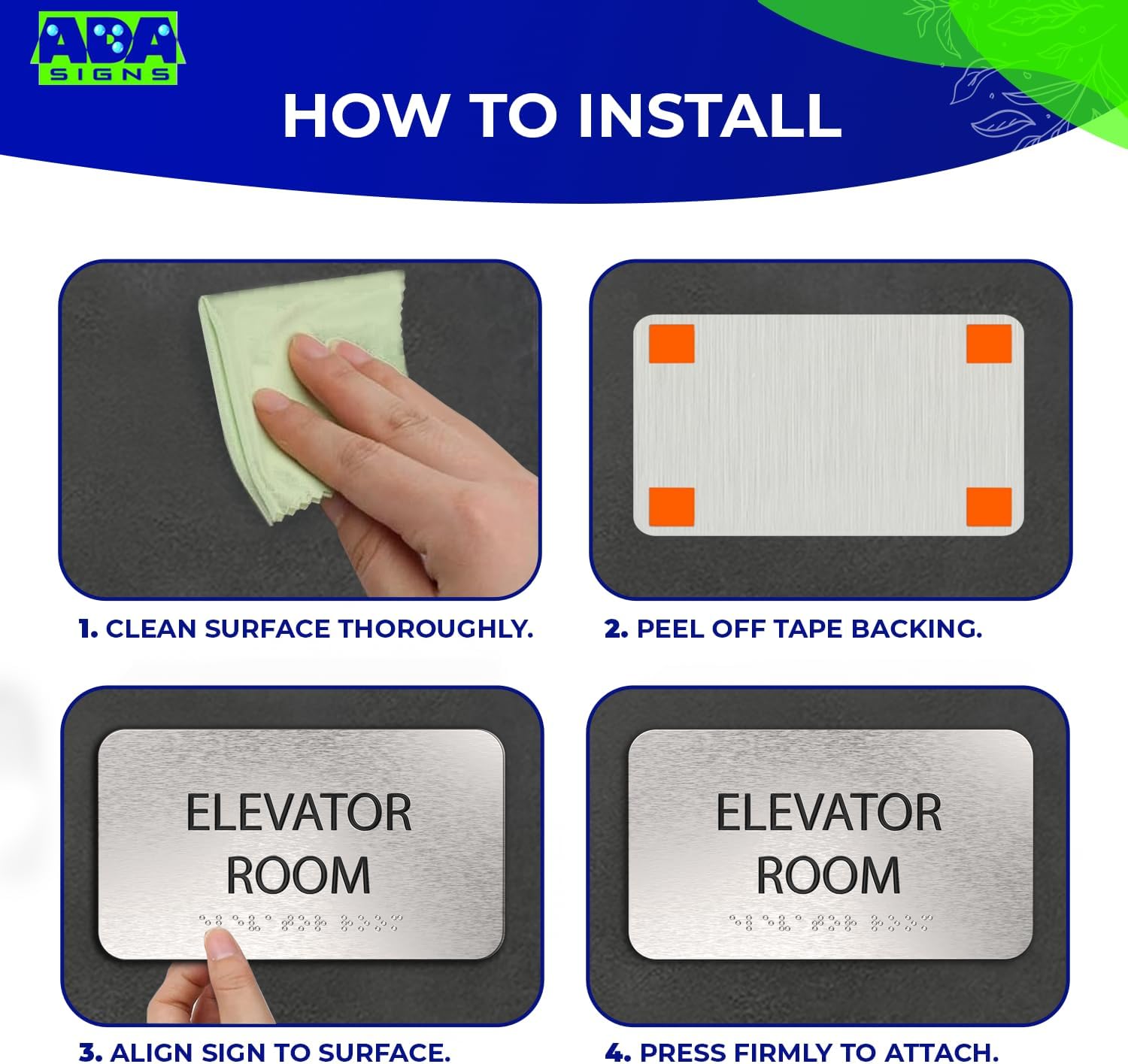 ADA SIGNS

HOW TO INSTALL

1. CLEAN SURFACE THOROUGHLY.

2. PEEL OFF TAPE BACKING.

ELEVATOR ROOM

3. ALIGN SIGN TO SURFACE.

ELEVATOR ROOM

4. PRESS FIRMLY TO ATTACH.