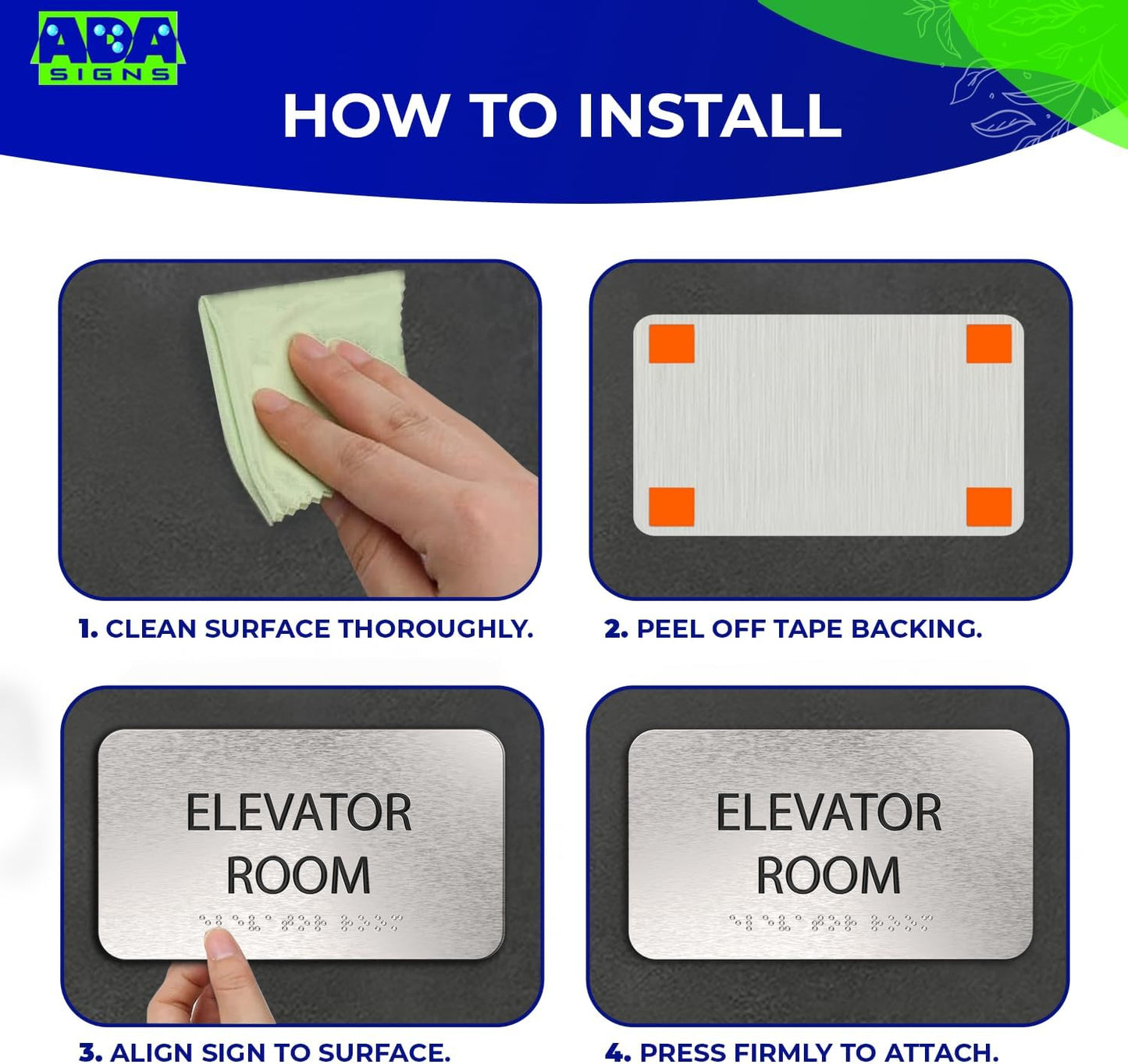 ADA SIGNS

HOW TO INSTALL

1. CLEAN SURFACE THOROUGHLY.

2. PEEL OFF TAPE BACKING.

ELEVATOR ROOM

3. ALIGN SIGN TO SURFACE.

ELEVATOR ROOM

4. PRESS FIRMLY TO ATTACH.